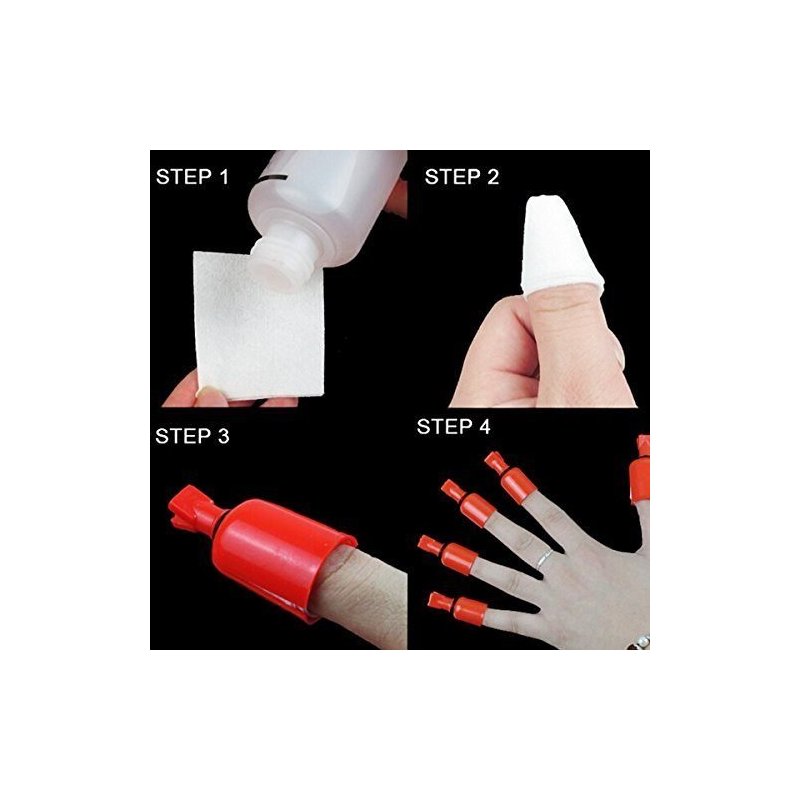 STEP 1

STEP 2

STEP 3

STEP 4