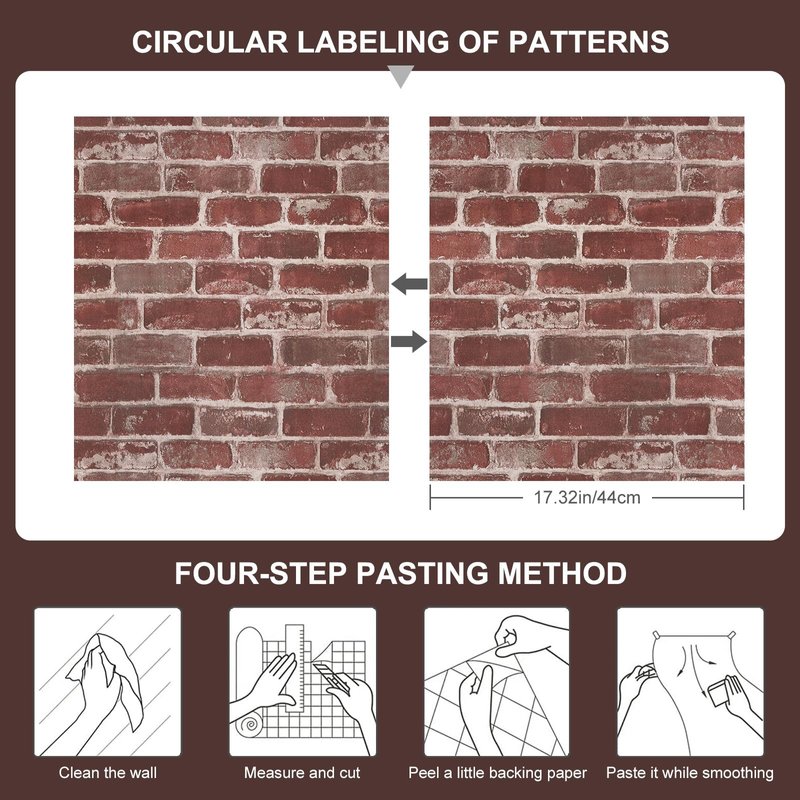 CIRCULAR LABELING OF PATTERNS

17.32in/44cm

FOUR-STEP PASTING METHOD

Clean the wall

Measure and cut

Peel a little backing paper

Paste it while smoothing