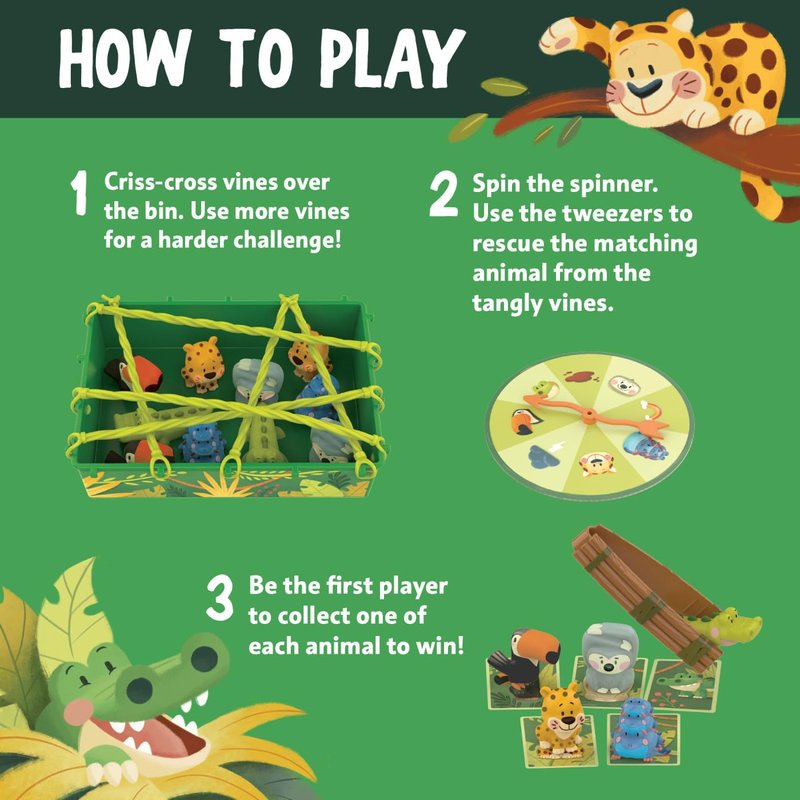 HOW TO PLAY

1 Criss-cross vines over the bin. Use more vines for a harder challenge!

2 Spin the spinner. Use the tweezers to rescue the matching animal from the tangly vines.

3 Be the first player to collect one of each animal to win!