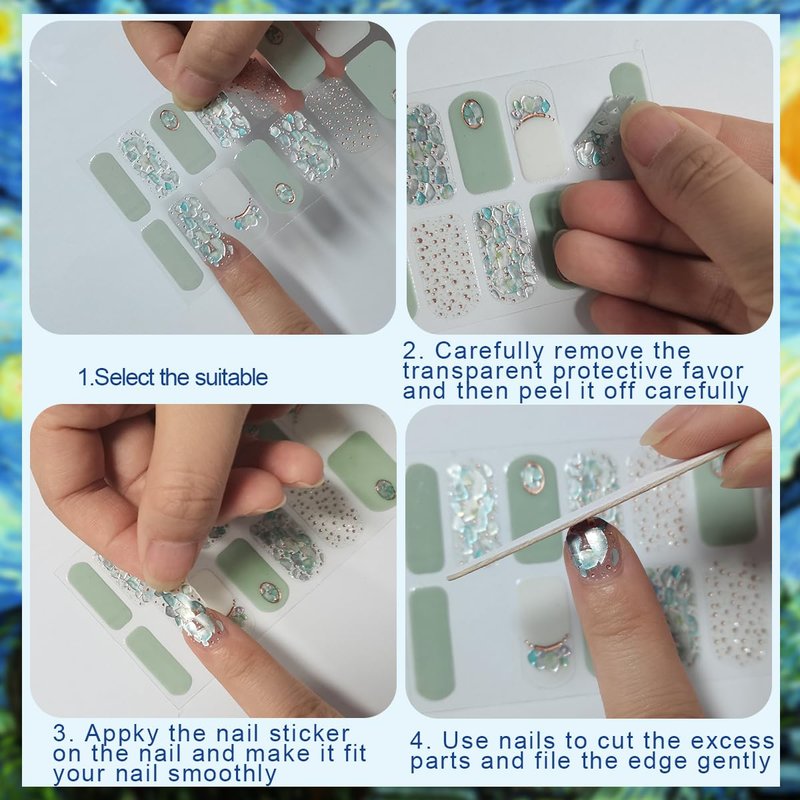 1.Select the suitable

2. Carefully remove the transparent protective favor and then peel it off carefully

3. Appky the nail sticker on the nail and make it fit your nail smoothly

4. Use nails to cut the excess parts and file the edge gently