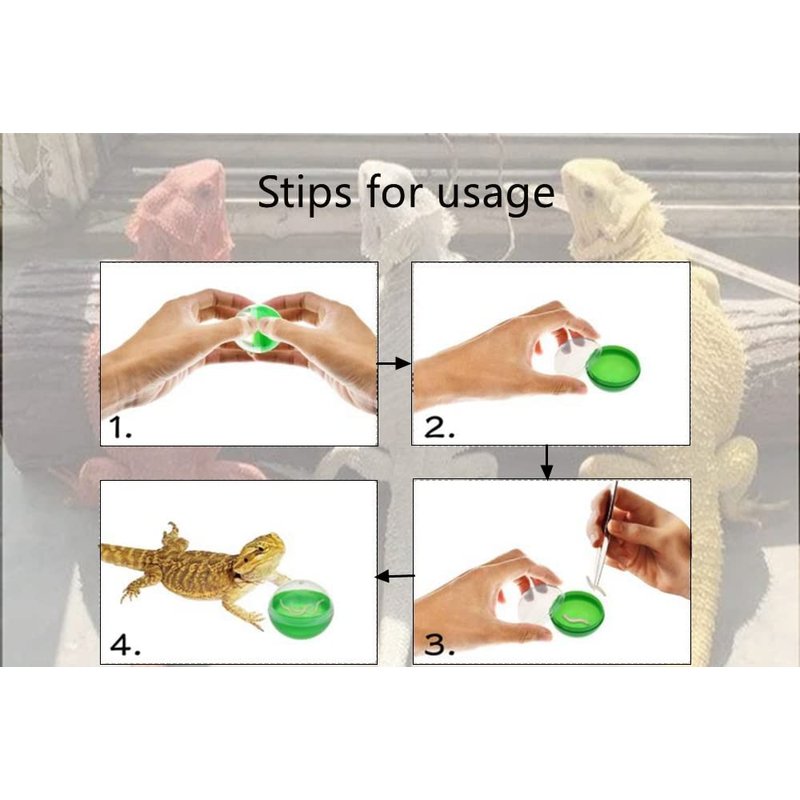 Stips for usage

1.

2.

3.

4.