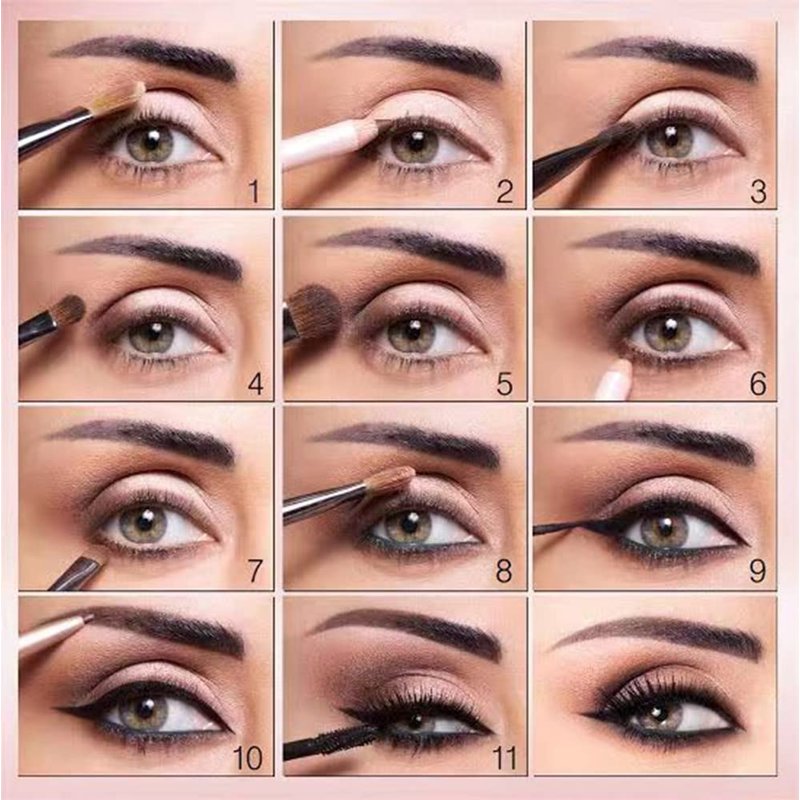 1
2
3
4
5
6
7
8
9
10
11