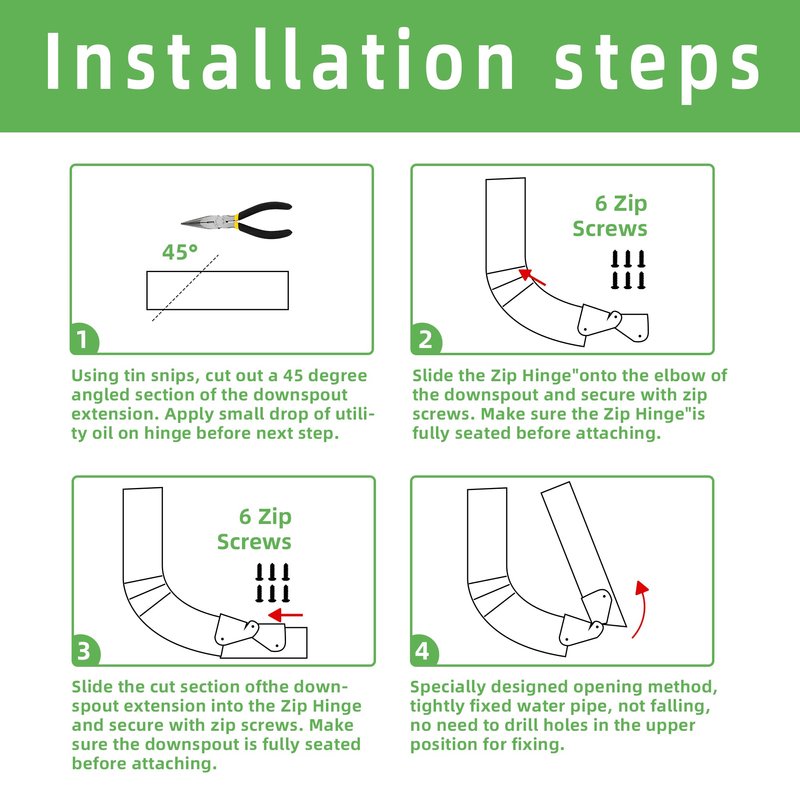 Installation steps

45°

1

Using tin snips, cut out a 45 degree angled section of the downspout extension. Apply small drop of utility oil on hinge before next step.

6 Zip Screws

2

Slide the Zip Hinge"onto the elbow of the downspout and secure with zip screws. Make sure the Zip Hinge"is fully seated before attaching.

6 Zip Screws

3

Slide the cut section ofthe downspout extension into the Zip Hinge and secure with zip screws. Make sure the downspout is fully seated before attaching.

4

Specially designed opening method, tightly fixed water pipe, not falling, no need to drill holes in the upper position for fixing.