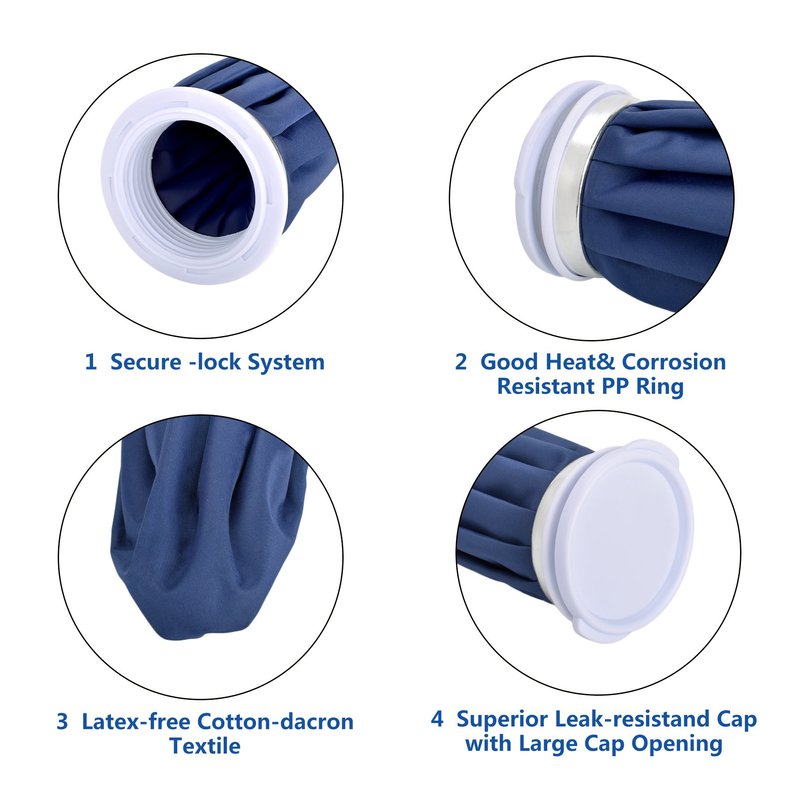 1 Secure -lock System

2 Good Heat& Corrosion Resistant PP Ring

3 Latex-free Cotton-dacron Textile

4 Superior Leak-resistand Cap with Large Cap Opening