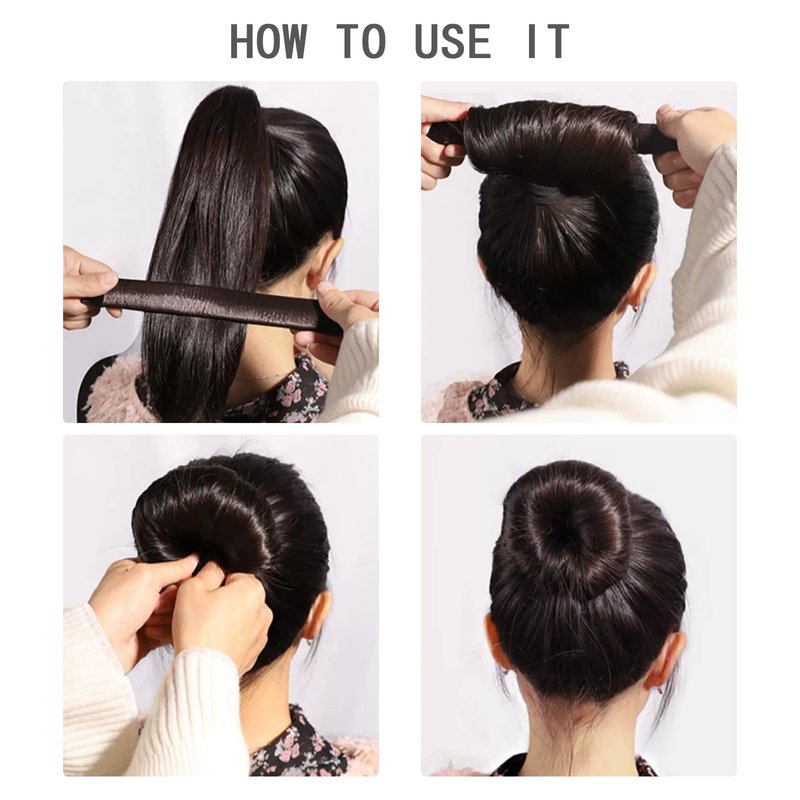 HOW TO USE IT