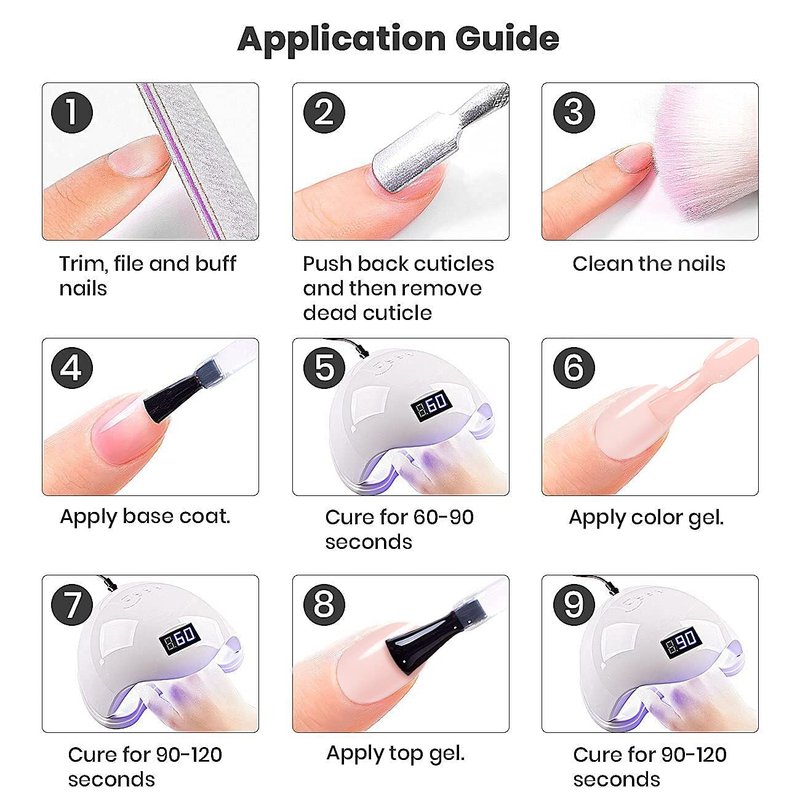 Application Guide

1
Trim, file and buff nails

2
Push back cuticles and then remove dead cuticle

3
Clean the nails

4
Apply base coat.

5
60
Cure for 60-90 seconds

6
Apply color gel.

7
60
Cure for 90-120 seconds

8
Apply top gel.

9
90
Cure for 90-120 seconds