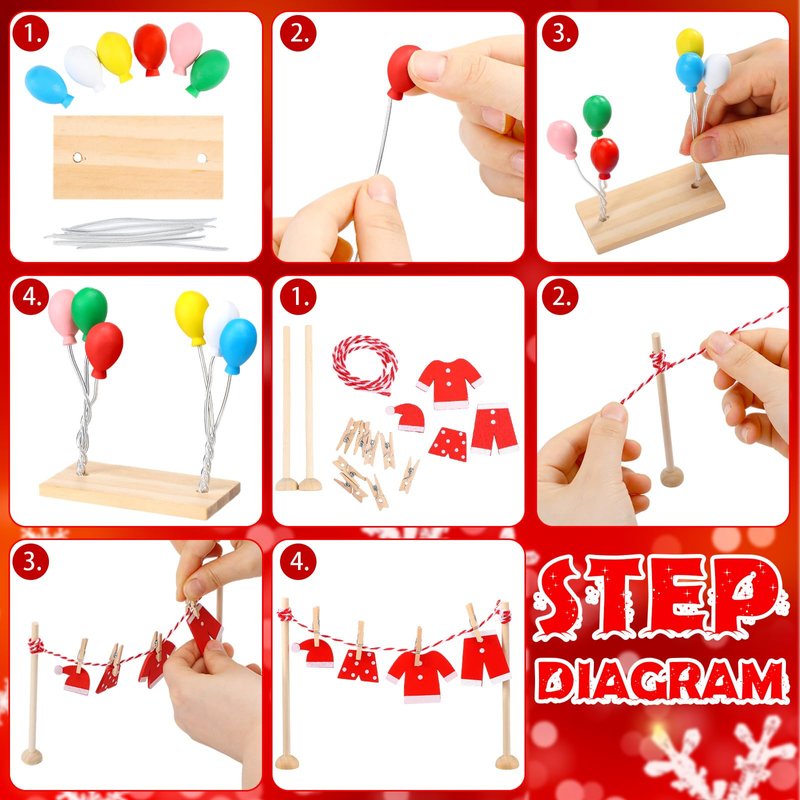 1.

2.

3.

4.

1.

2.

3.

4.

STEP DIAGRAM