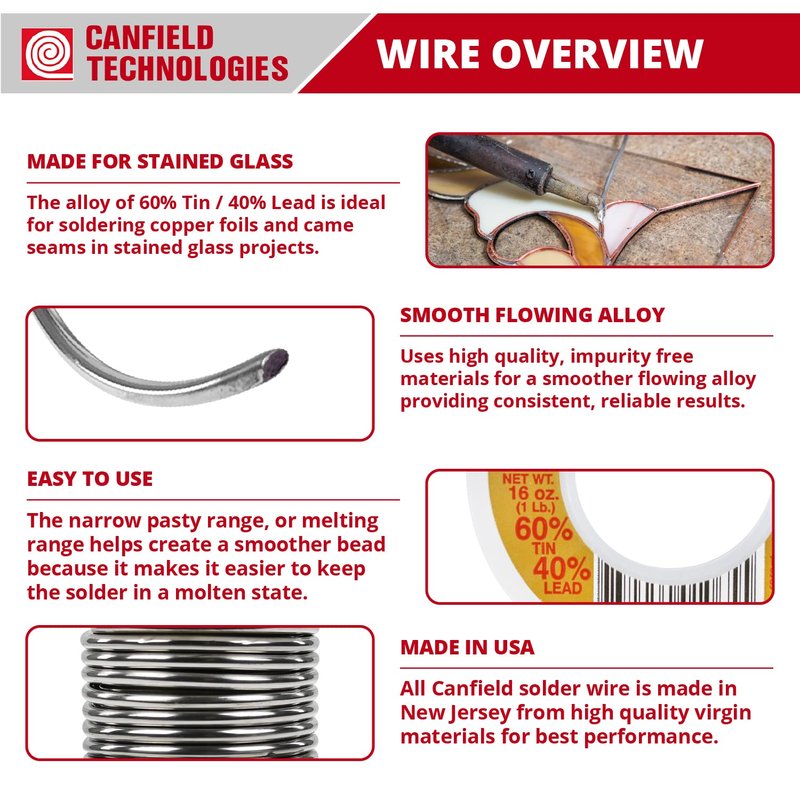 CANFIELD TECHNOLOGIES

WIRE OVERVIEW

MADE FOR STAINED GLASS

The alloy of 60% Tin / 40% Lead is ideal for soldering copper foils and came seams in stained glass projects.

SMOOTH FLOWING ALLOY

Uses high quality, impurity free materials for a smoother flowing alloy providing consistent, reliable results.

EASY TO USE

The narrow pasty range, or melting range helps create a smoother bead because it makes it easier to keep the solder in a molten state.

NET WT. 16 oz. (1 Lb.) 60% TIN 40% LEAD

MADE IN USA

All Canfield solder wire is made in New Jersey from high quality virgin materials for best performance.