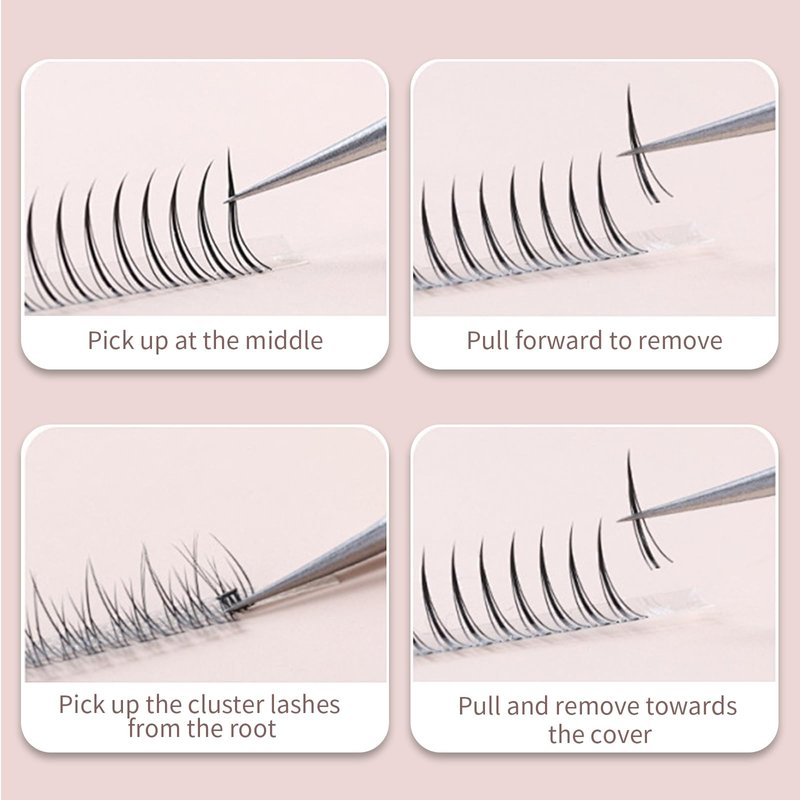 Pick up at the middle

Pull forward to remove

Pick up the cluster lashes from the root

Pull and remove towards the cover