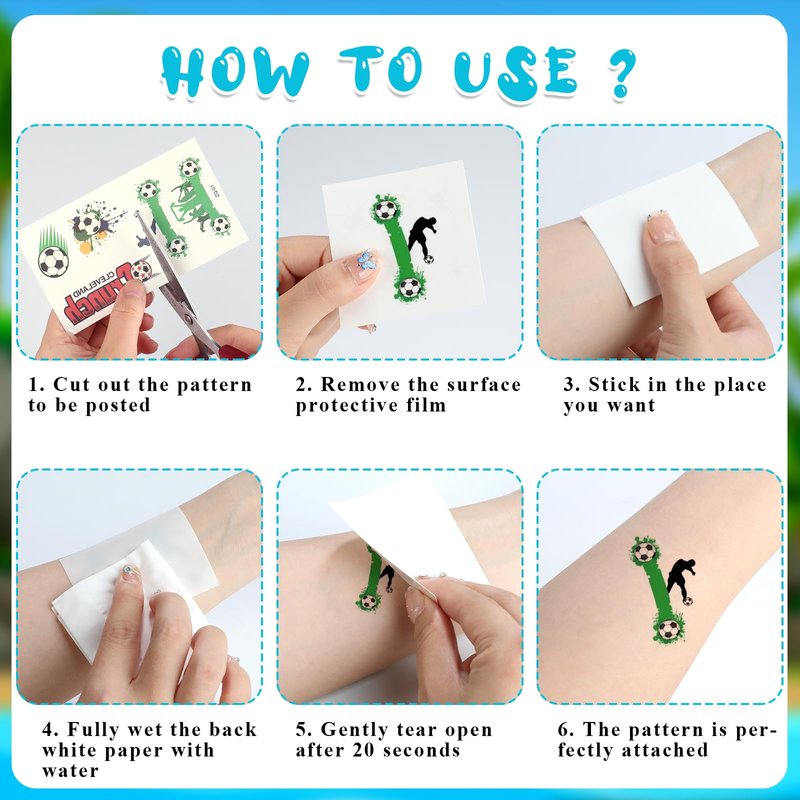 HOW TO USE ?

CLEVELAND Crunch

1. Cut out the pattern to be posted

2. Remove the surface protective film

3. Stick in the place you want

4. Fully wet the back white paper with water

5. Gently tear open after 20 seconds

6. The pattern is perfectly attached