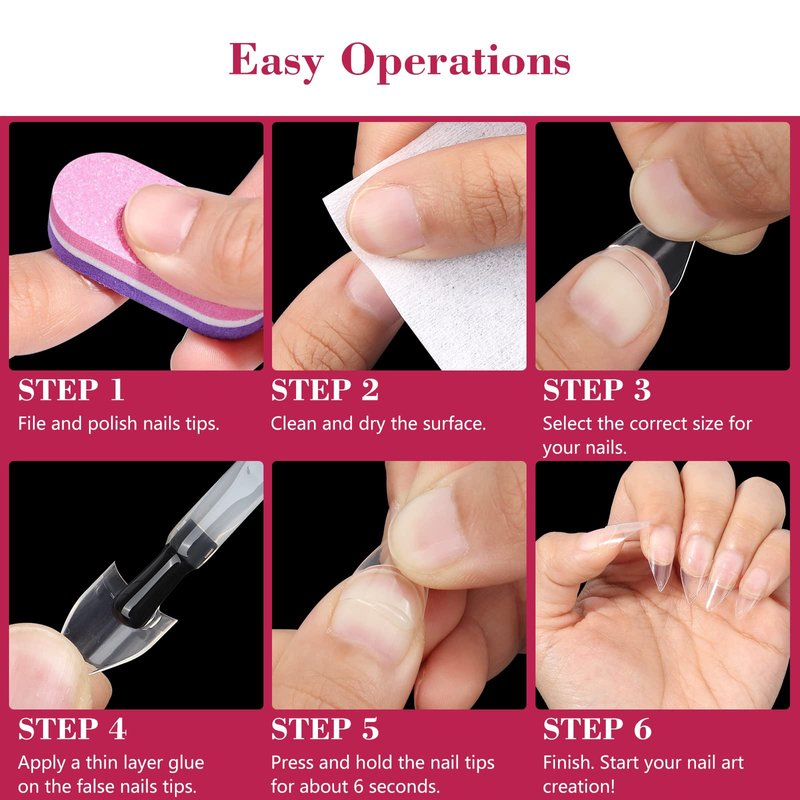 Easy Operations

STEP 1
File and polish nails tips.

STEP 2
Clean and dry the surface.

STEP 3
Select the correct size for your nails.

STEP 4
Apply a thin layer glue on the false nails tips.

STEP 5
Press and hold the nail tips for about 6 seconds.

STEP 6
Finish. Start your nail art creation!