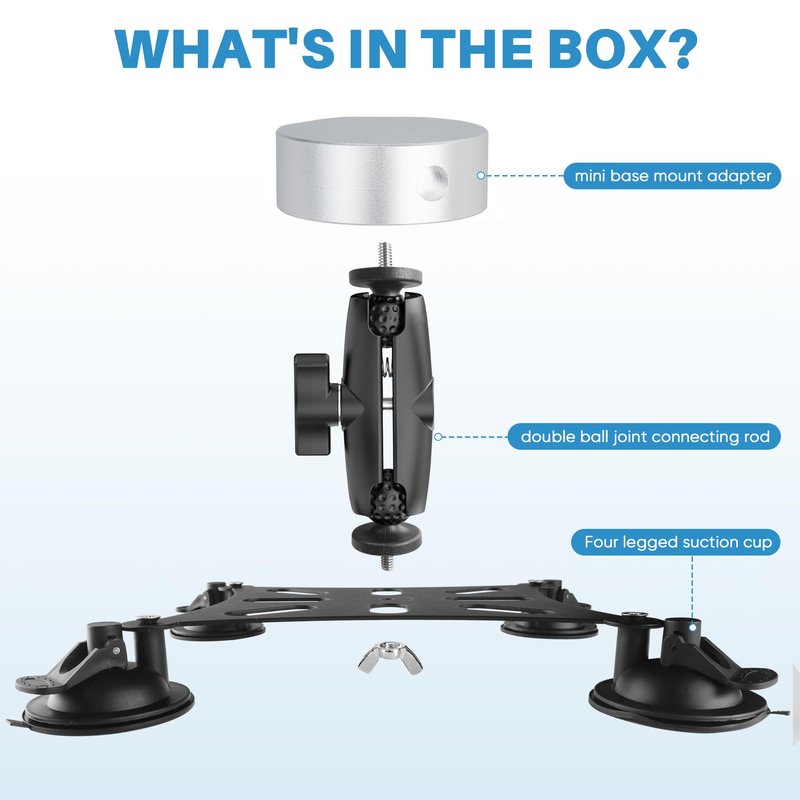 WHAT'S IN THE BOX?

mini base mount adapter

double ball joint connecting rod

Four legged suction cup