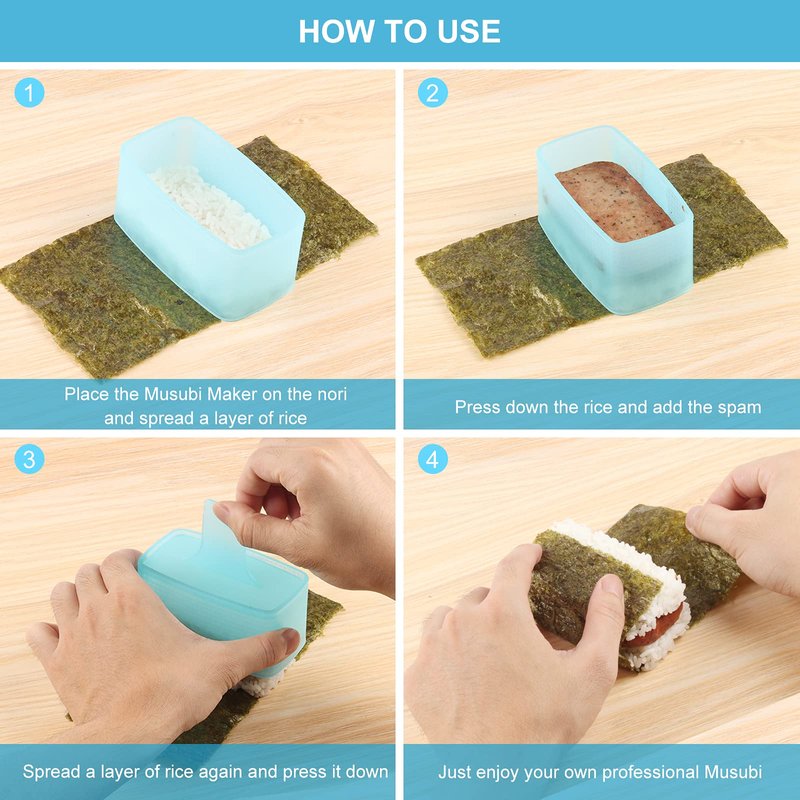 HOW TO USE

1

Place the Musubi Maker on the nori and spread a layer of rice

2

Press down the rice and add the spam

3

Spread a layer of rice again and press it down

4

Just enjoy your own professional Musubi