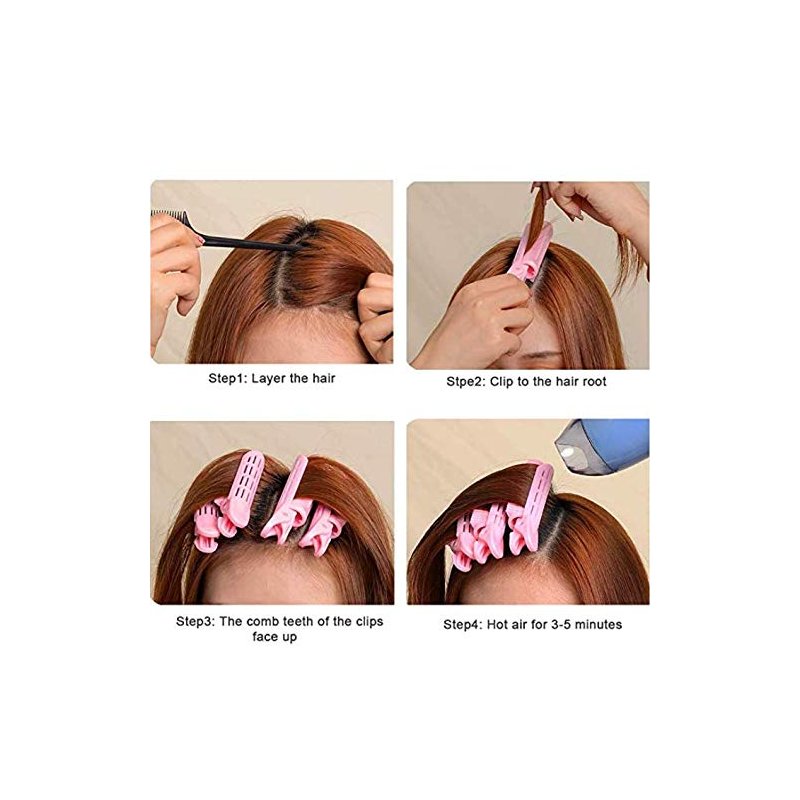 Step1: Layer the hair

Stpe2: Clip to the hair root

Step3: The comb teeth of the clips face up

Step4: Hot air for 3-5 minutes