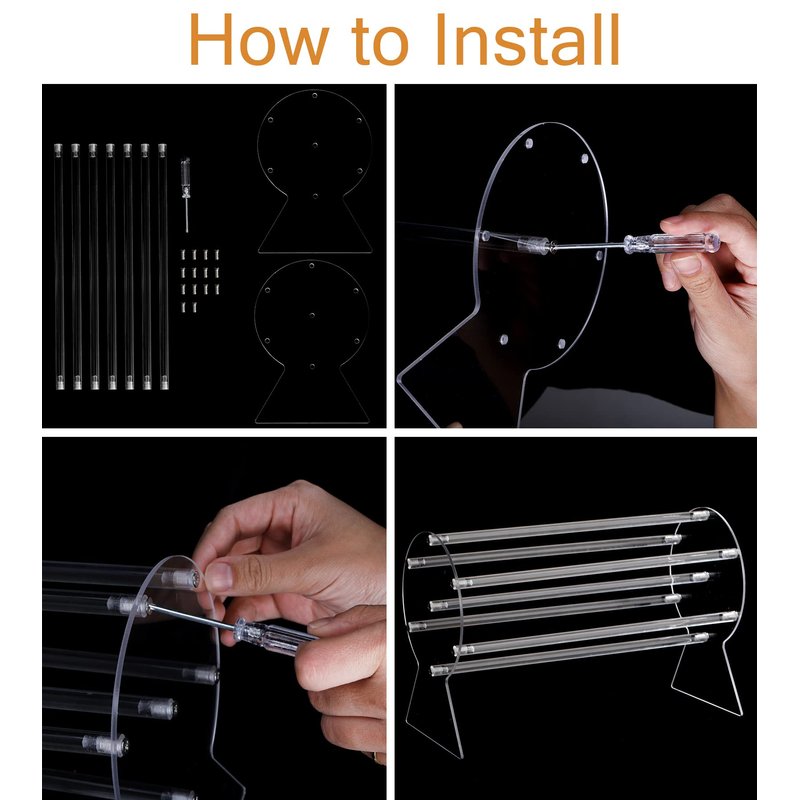 How to Install