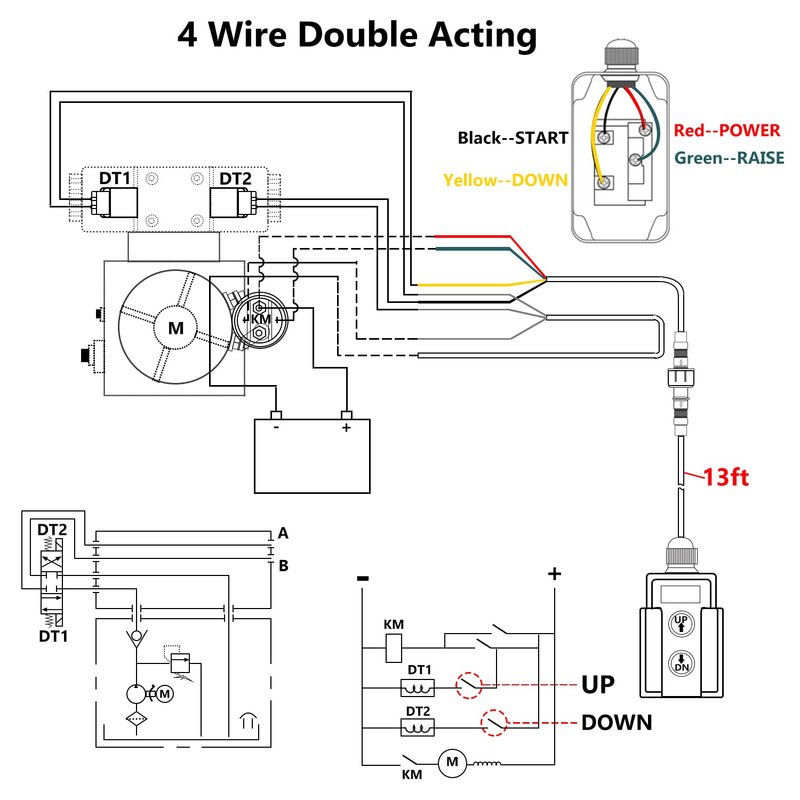 4 Wire Double Acting

Black--START
Yellow--DOWN
Red--POWER
Green--RAISE

DT1
DT2
M
KM
-
+

13ft

DT2
DT1
A
B
M

-
+
KM
DT1
DT2
KM
M
UP
DOWN

UP
DN