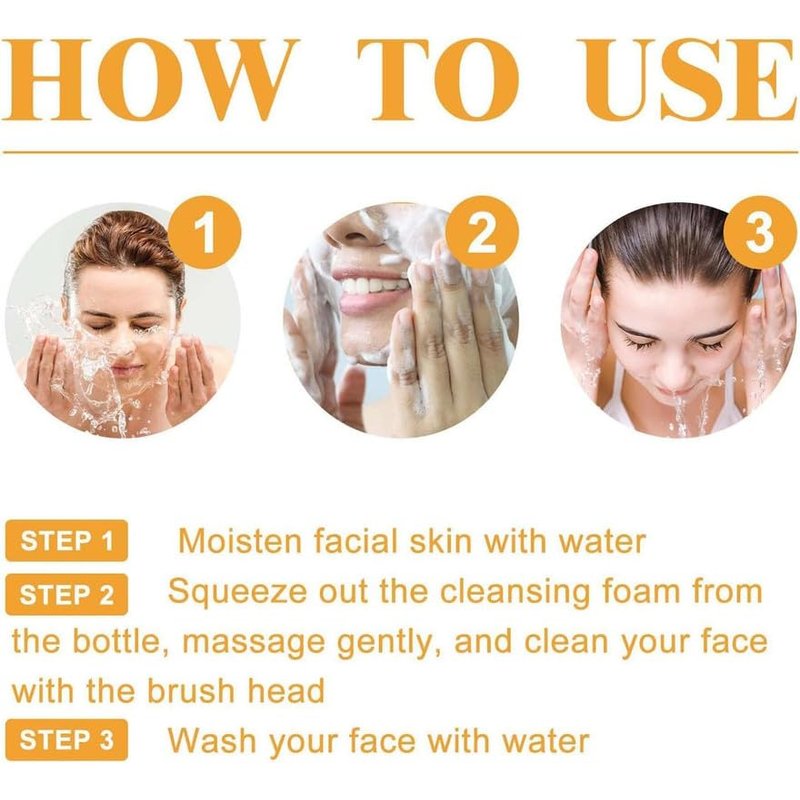 HOW TO USE

1

2

3

STEP 1 Moisten facial skin with water

STEP 2 Squeeze out the cleansing foam from the bottle, massage gently, and clean your face with the brush head

STEP 3 Wash your face with water