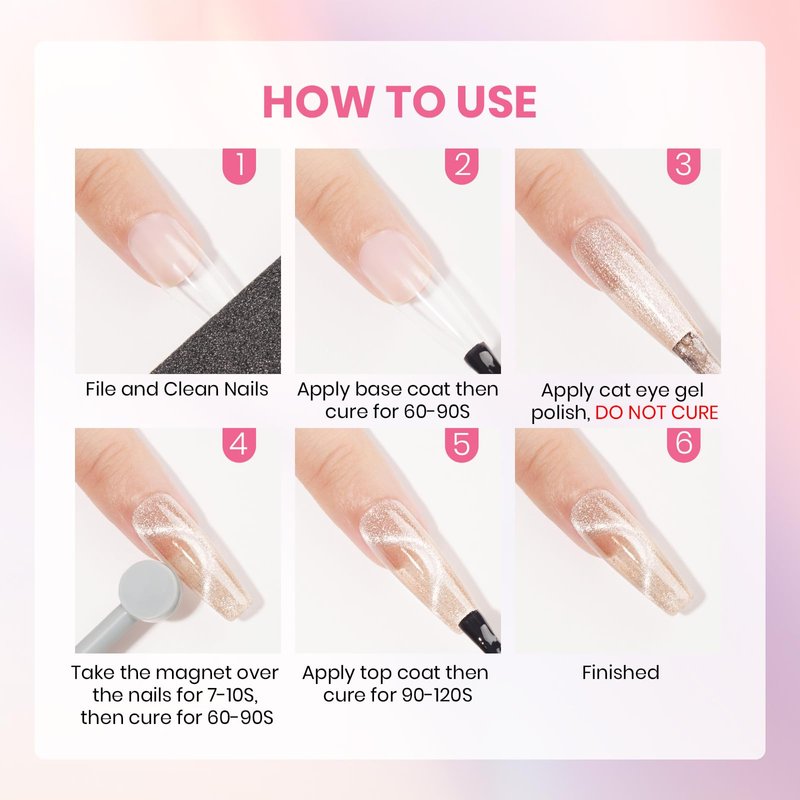 HOW TO USE

1
File and Clean Nails

2
Apply base coat then cure for 60-90S

3
Apply cat eye gel polish, DO NOT CURE

4
Take the magnet over the nails for 7-10S, then cure for 60-90S

5
Apply top coat then cure for 90-120S

6
Finished