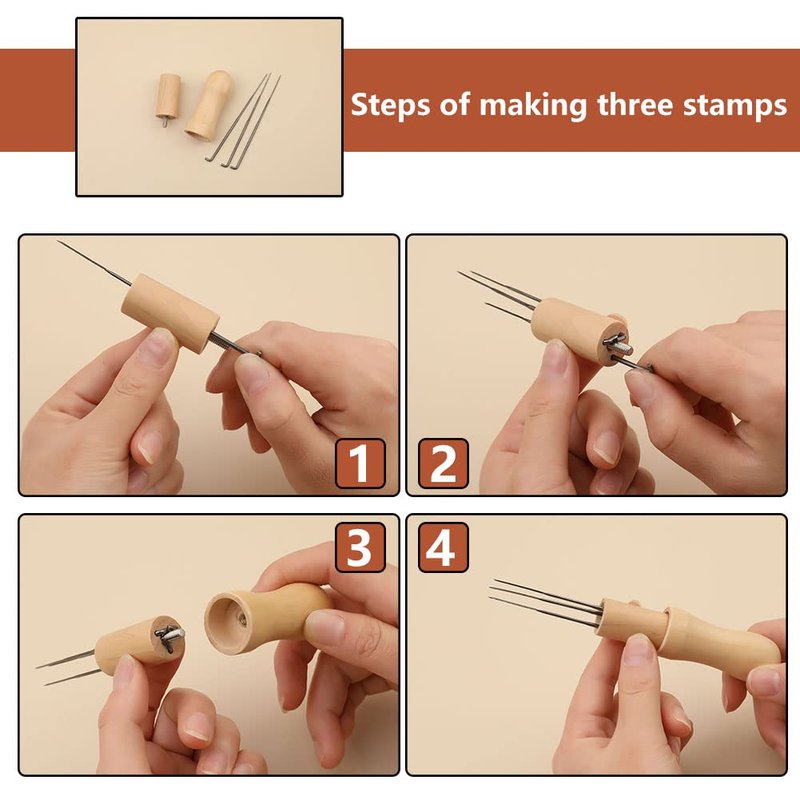 Steps of making three stamps

1

2

3

4