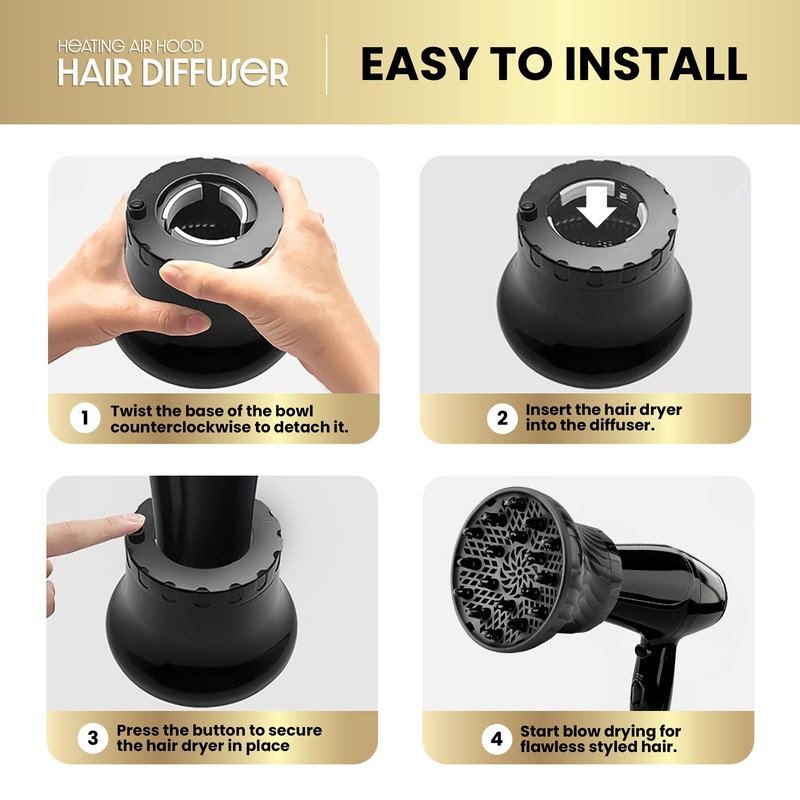 HEATING AIR HOOD
HAIR DIFFUSER

EASY TO INSTALL

1 Twist the base of the bowl counterclockwise to detach it.

2 Insert the hair dryer into the diffuser.

3 Press the button to secure the hair dryer in place

4 Start blow drying for flawless styled hair.