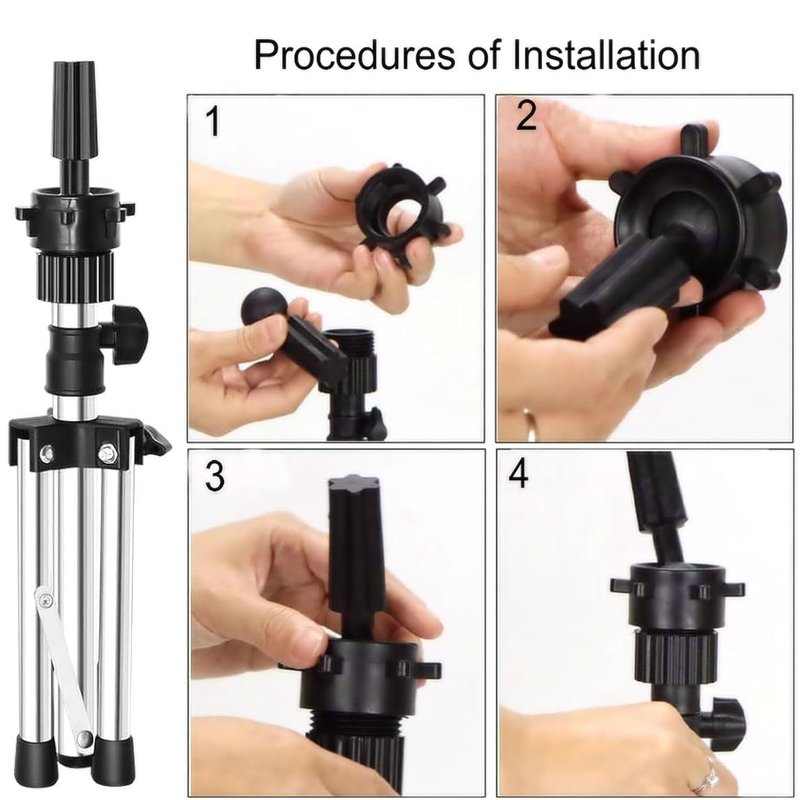 Procedures of Installation

1

2

3

4