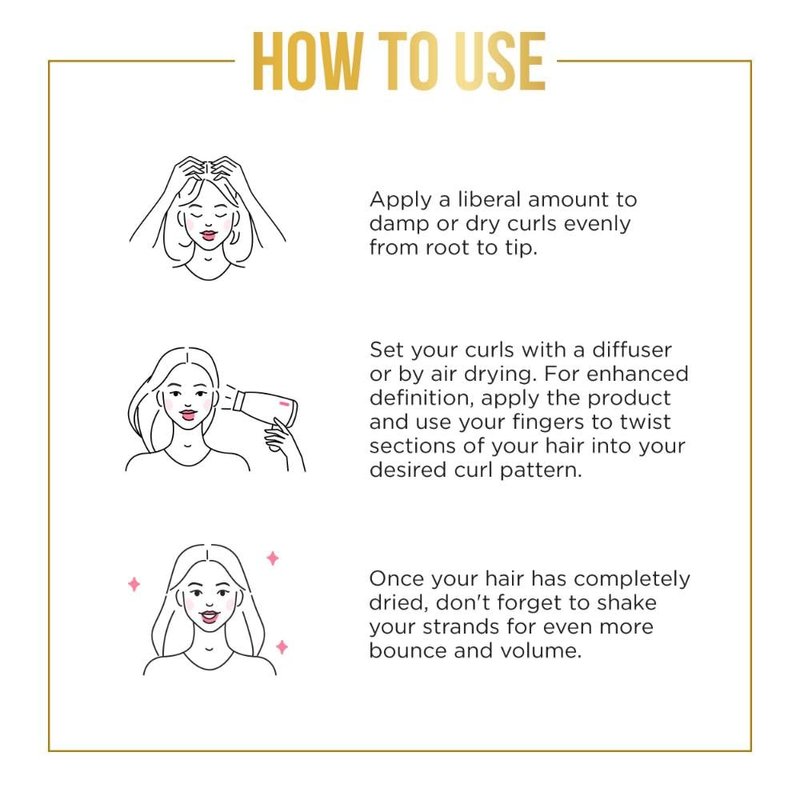 HOW TO USE

Apply a liberal amount to damp or dry curls evenly from root to tip.

Set your curls with a diffuser or by air drying. For enhanced definition, apply the product and use your fingers to twist sections of your hair into your desired curl pattern.

Once your hair has completely dried, don't forget to shake your strands for even more bounce and volume.