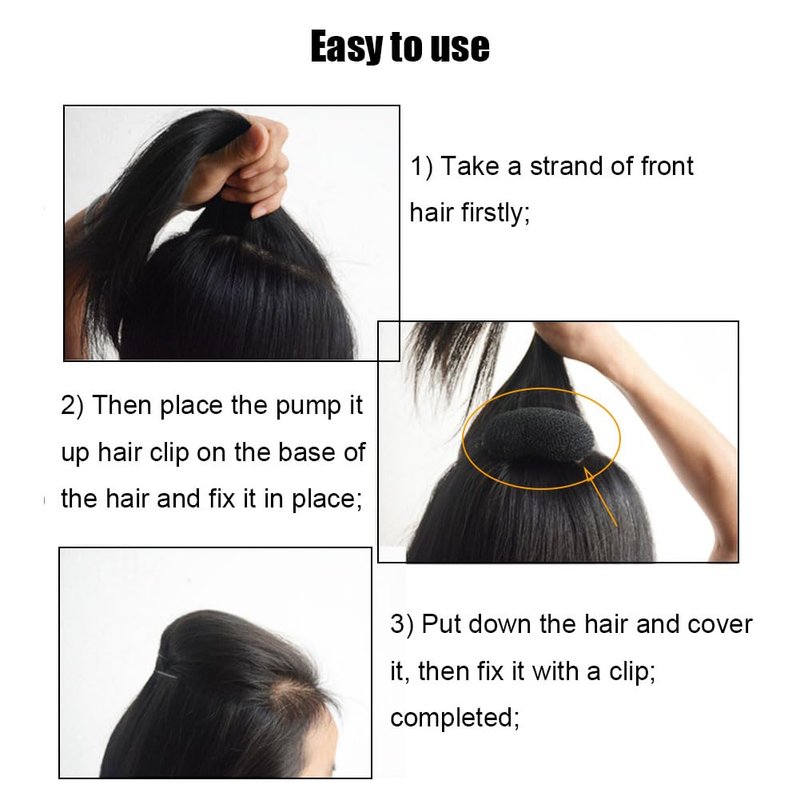 Easy to use

1) Take a strand of front hair firstly;

2) Then place the pump it up hair clip on the base of the hair and fix it in place;

3) Put down the hair and cover it, then fix it with a clip; completed;