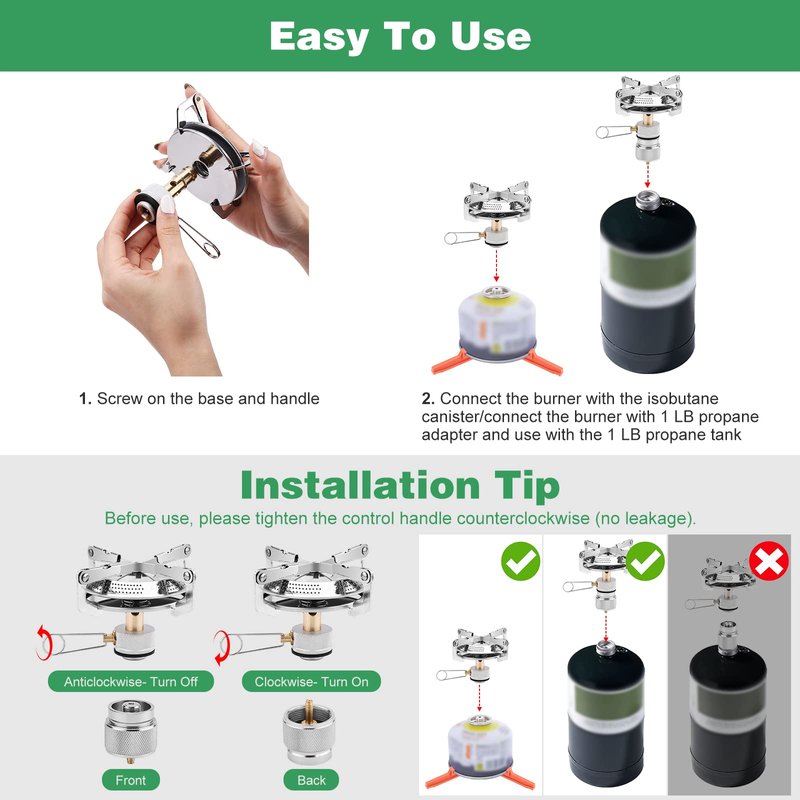 Easy To Use

1. Screw on the base and handle

2. Connect the burner with the isobutane canister/connect the burner with 1 LB propane adapter and use with the 1 LB propane tank

Installation Tip

Before use, please tighten the control handle counterclockwise (no leakage).

Anticlockwise- Turn Off

Clockwise- Turn On

Front

Back