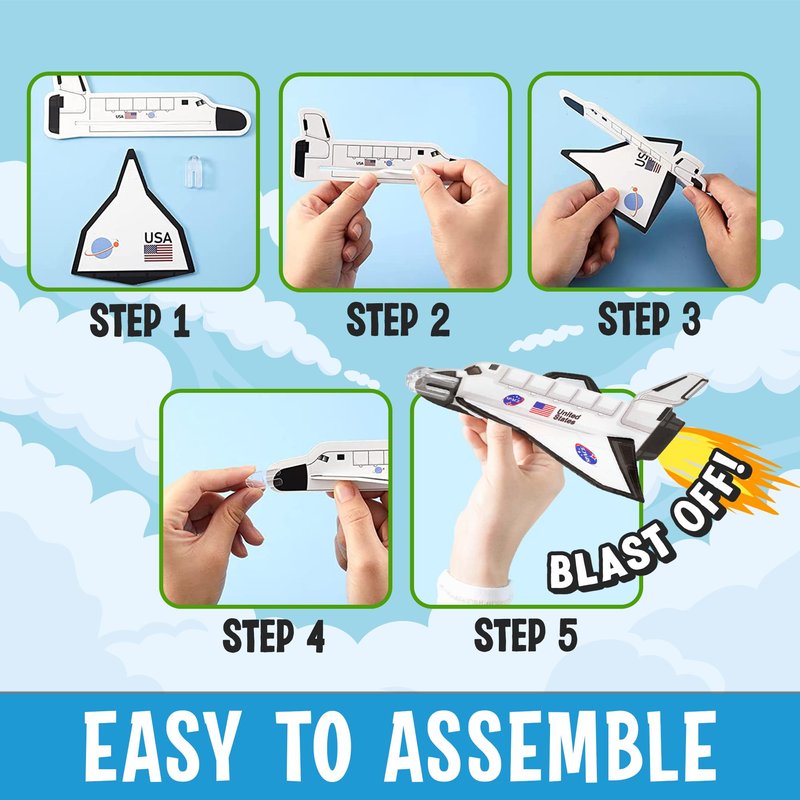 USA

USA

STEP 1

STEP 2

STEP 3

United States

BLAST OFF!

STEP 4

STEP 5

EASY TO ASSEMBLE