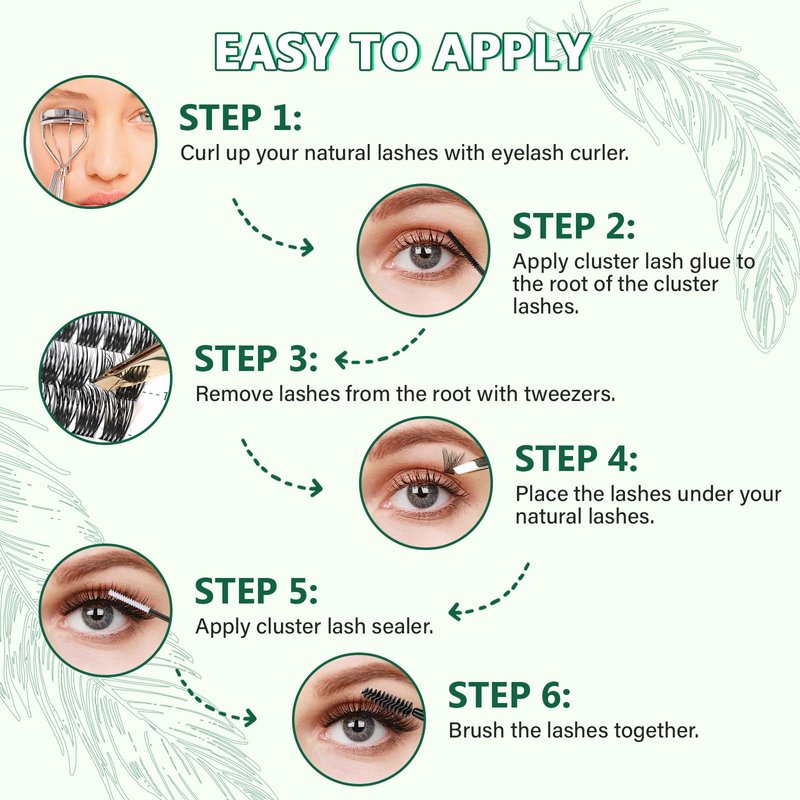 EASY TO APPLY

STEP 1:
Curl up your natural lashes with eyelash curler.

STEP 2:
Apply cluster lash glue to the root of the cluster lashes.

STEP 3:
Remove lashes from the root with tweezers.

STEP 4:
Place the lashes under your natural lashes.

STEP 5:
Apply cluster lash sealer.

STEP 6:
Brush the lashes together.