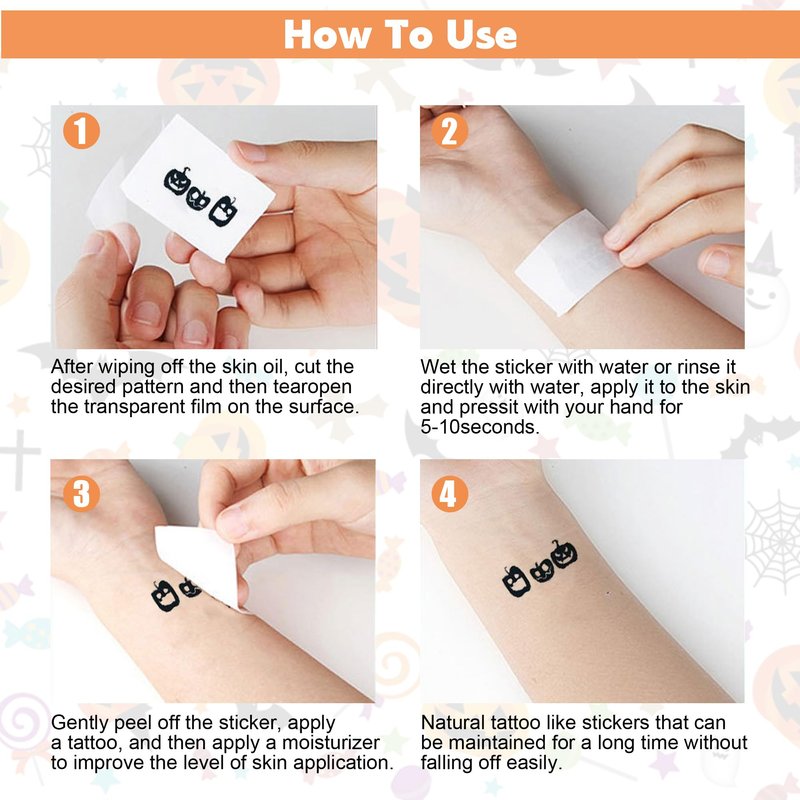 How To Use

1

After wiping off the skin oil, cut the desired pattern and then tearopen the transparent film on the surface.

2

Wet the sticker with water or rinse it directly with water, apply it to the skin and pressit with your hand for 5-10seconds.

3

Gently peel off the sticker, apply a tattoo, and then apply a moisturizer to improve the level of skin application.

4

Natural tattoo like stickers that can be maintained for a long time without falling off easily.