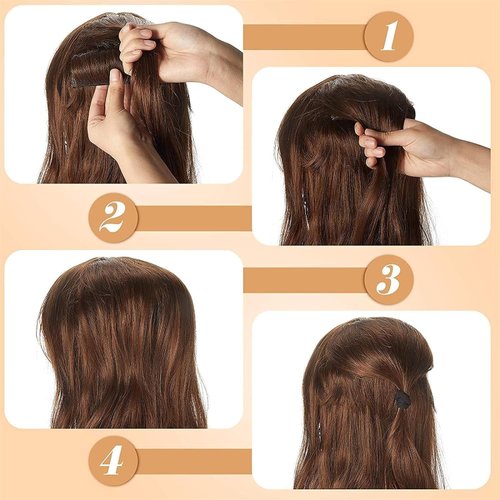 1

2

3

4