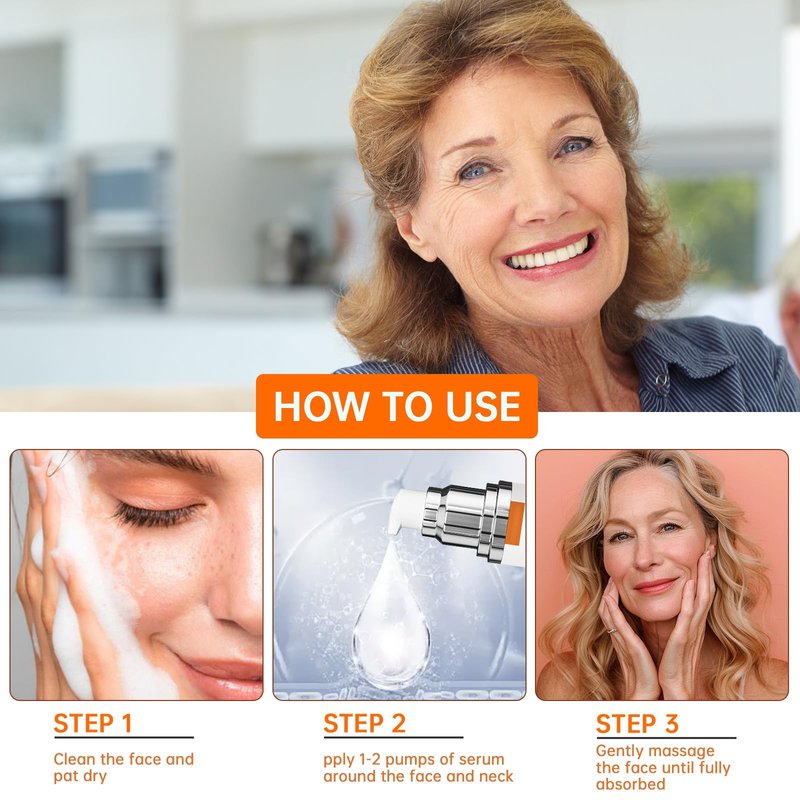 HOW TO USE

STEP 1
Clean the face and pat dry

STEP 2
pply 1-2 pumps of serum around the face and neck

STEP 3
Gently massage the face until fully absorbed