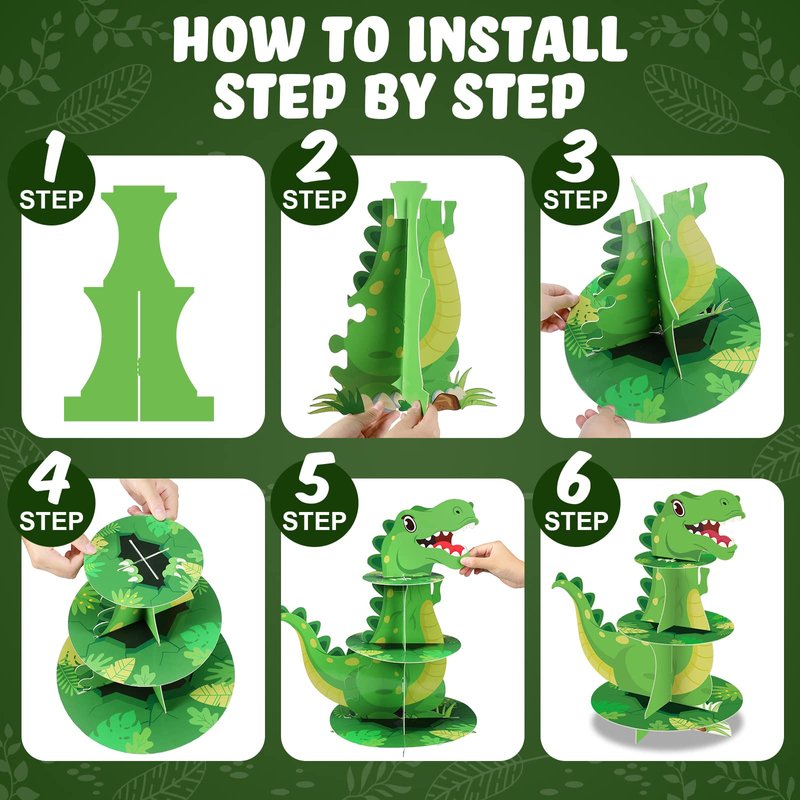 HOW TO INSTALL STEP BY STEP

1 STEP

2 STEP

3 STEP

4 STEP

5 STEP

6 STEP