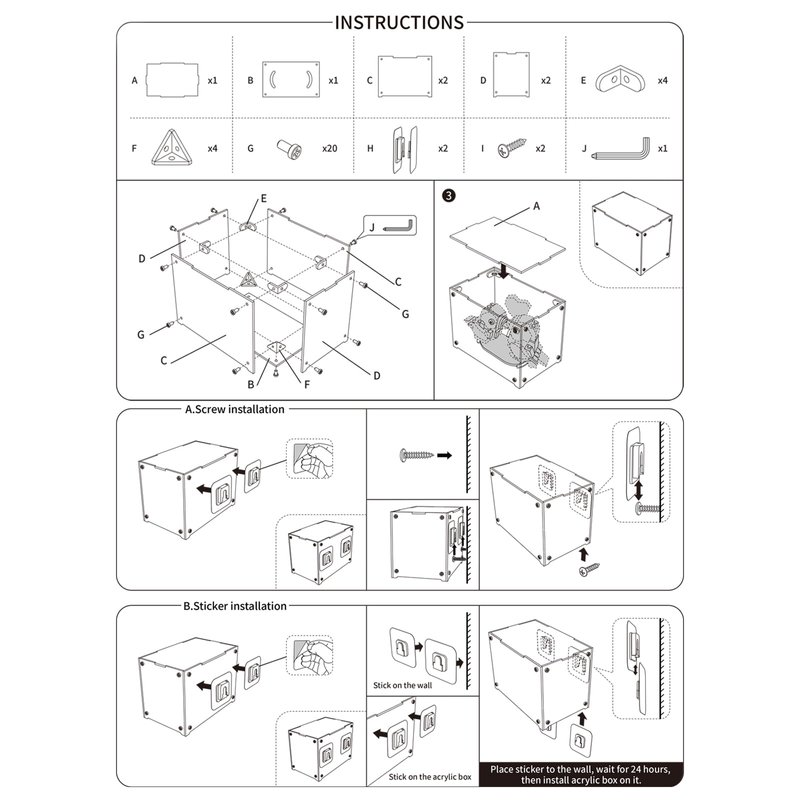 INSTRUCTIONS

A x1
B x1
C x2
D x2
E x4
F x4
G x20
H x2
I x2
J x1

E
J
D
C
G
G
C
B
F
D

3
A

A.Screw installation

B.Sticker installation

Stick on the wall

Stick on the acrylic box

Place sticker to the wall, wait for 24 hours, then install acrylic box on it.