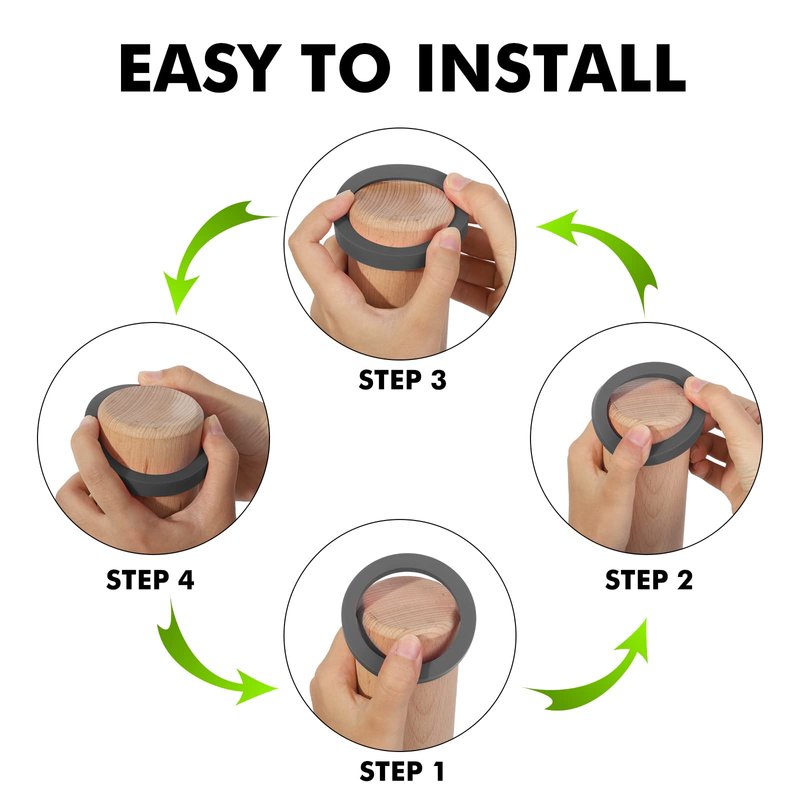 EASY TO INSTALL

STEP 3

STEP 4

STEP 2

STEP 1