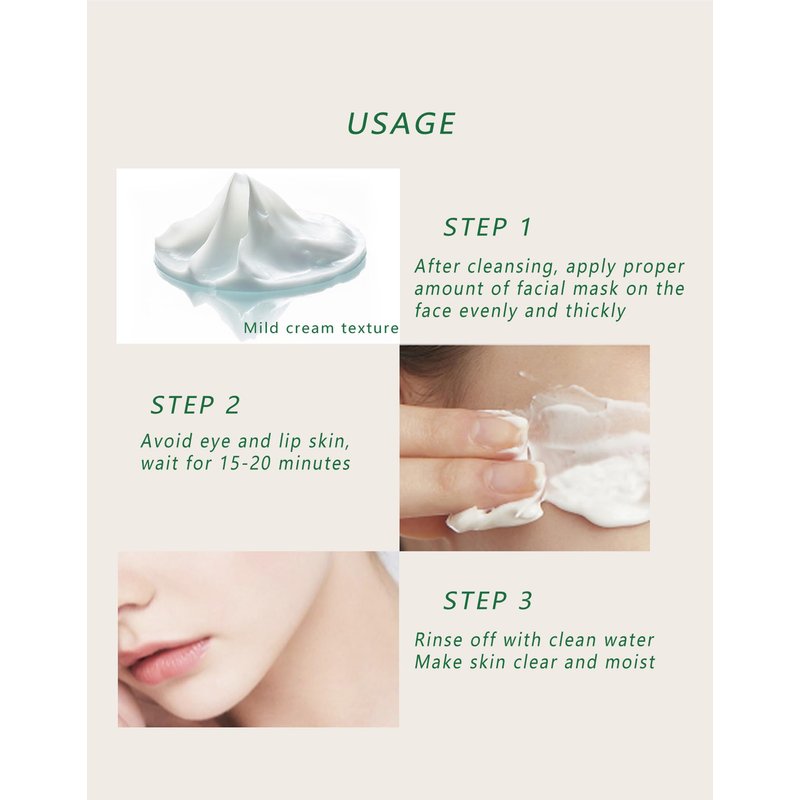 USAGE

Mild cream texture

STEP 1

After cleansing, apply proper amount of facial mask on the face evenly and thickly

STEP 2

Avoid eye and lip skin, wait for 15-20 minutes

STEP 3

Rinse off with clean water
Make skin clear and moist