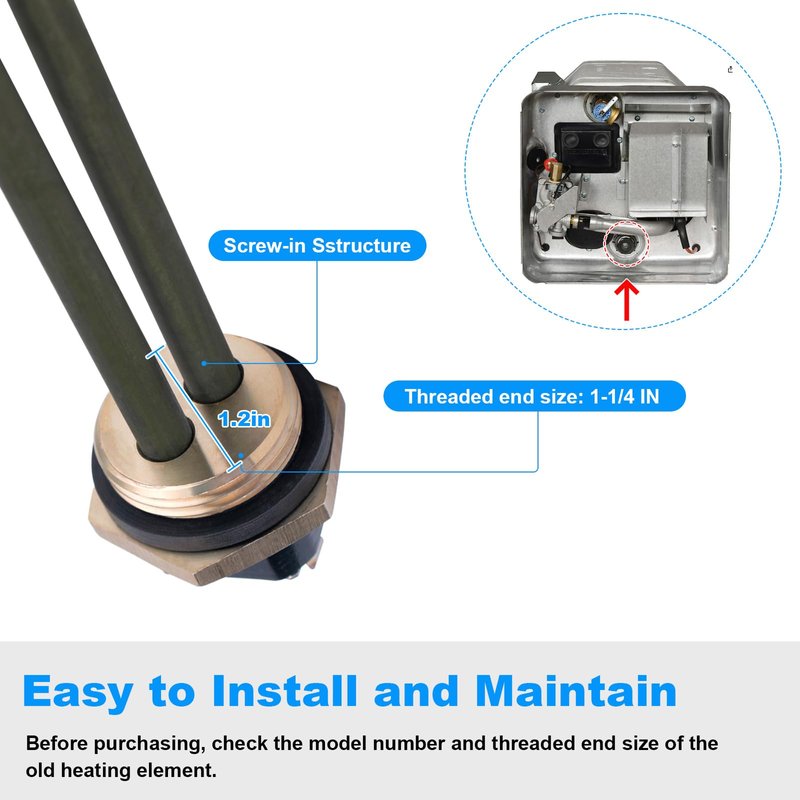 Screw-in Sstructure

1.2in

Threaded end size: 1-1/4 IN

Easy to Install and Maintain

Before purchasing, check the model number and threaded end size of the old heating element.