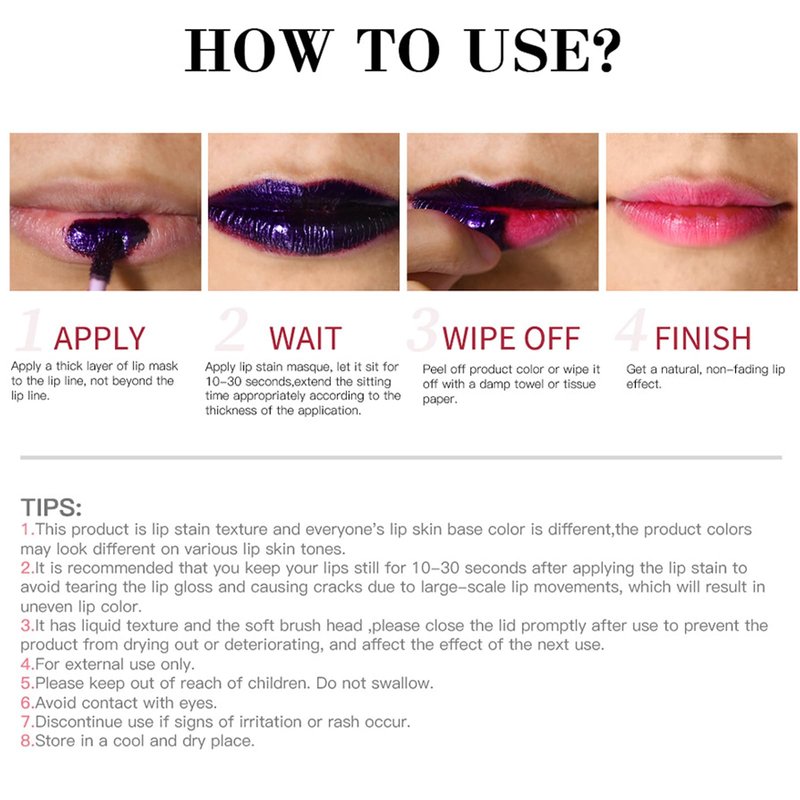 HOW TO USE?

1 APPLY
Apply a thick layer of lip mask to the lip line, not beyond the lip line.

2 WAIT
Apply lip stain masque, let it sit for 10-30 seconds,extend the sitting time appropriately according to the thickness of the application.

3 WIPE OFF
Peel off product color or wipe it off with a damp towel or tissue paper.

4 FINISH
Get a natural, non-fading lip effect.

TIPS:
1.This product is lip stain texture and everyone's lip skin base color is different,the product colors may look different on various lip skin tones.
2.It is recommended that you keep your lips still for 10-30 seconds after applying the lip stain to avoid tearing the lip gloss and causing cracks due to large-scale lip movements, which will result in uneven lip color.
3.It has liquid texture and the soft brush head ,please close the lid promptly after use to prevent the product from drying out or deteriorating, and affect the effect of the next use.
4.For external use only.
5.Please keep out of reach of children. Do not swallow.
6.Avoid contact with eyes.
7.Discontinue use if signs of irritation or rash occur.
8.Store in a cool and dry place.