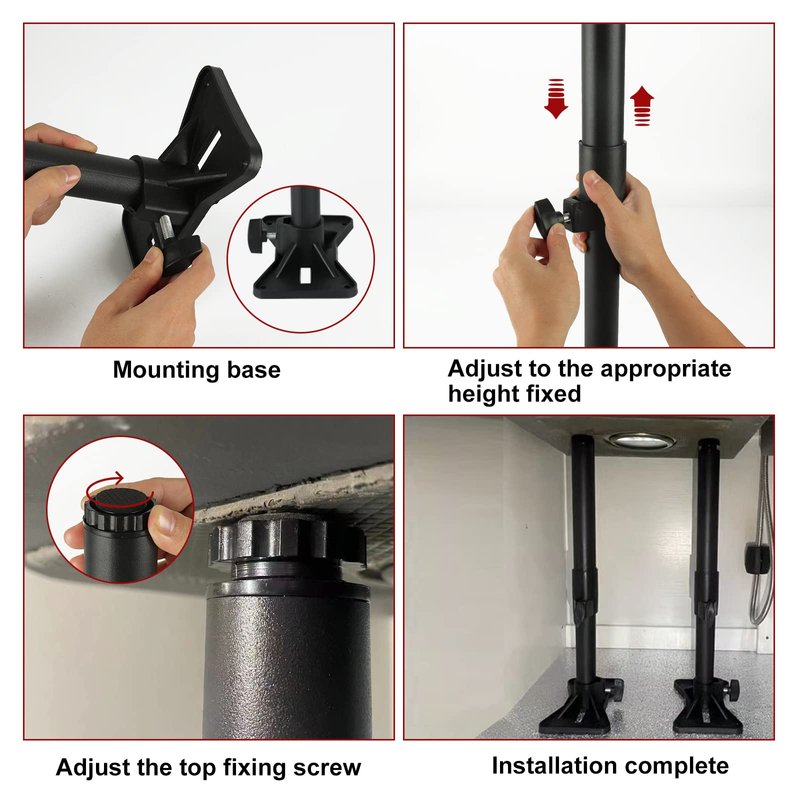 Mounting base

Adjust to the appropriate height fixed

Adjust the top fixing screw

Installation complete