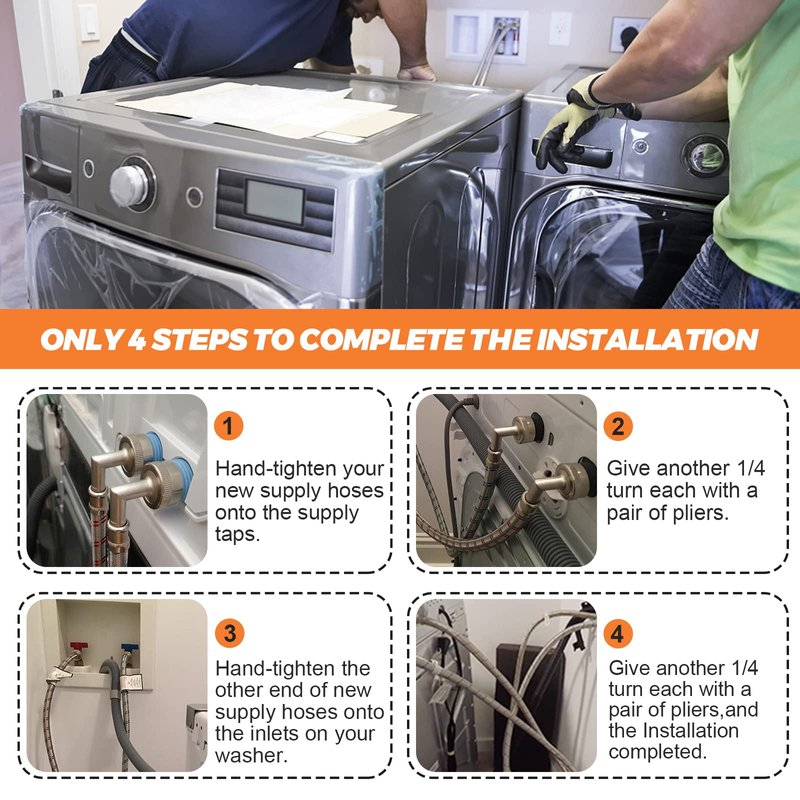 ONLY 4 STEPS TO COMPLETE THE INSTALLATION

1
Hand-tighten your new supply hoses onto the supply taps.

2
Give another 1/4 turn each with a pair of pliers.

3
Hand-tighten the other end of new supply hoses onto the inlets on your washer.

4
Give another 1/4 turn each with a pair of pliers,and the Installation completed.