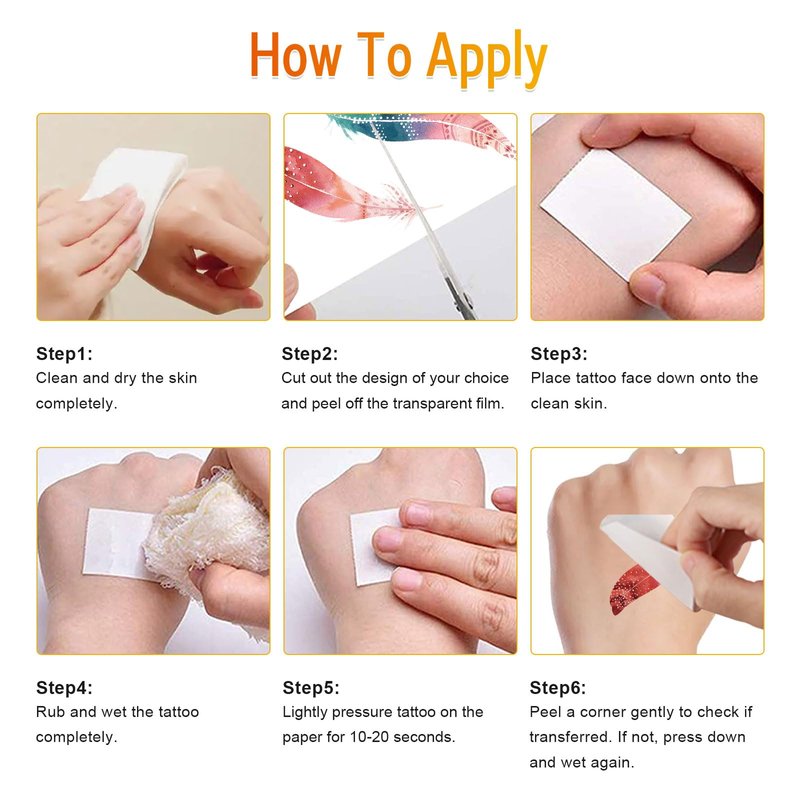 How To Apply

Step1:
Clean and dry the skin completely.

Step2:
Cut out the design of your choice and peel off the transparent film.

Step3:
Place tattoo face down onto the clean skin.

Step4:
Rub and wet the tattoo completely.

Step5:
Lightly pressure tattoo on the paper for 10-20 seconds.

Step6:
Peel a corner gently to check if transferred. If not, press down and wet again.