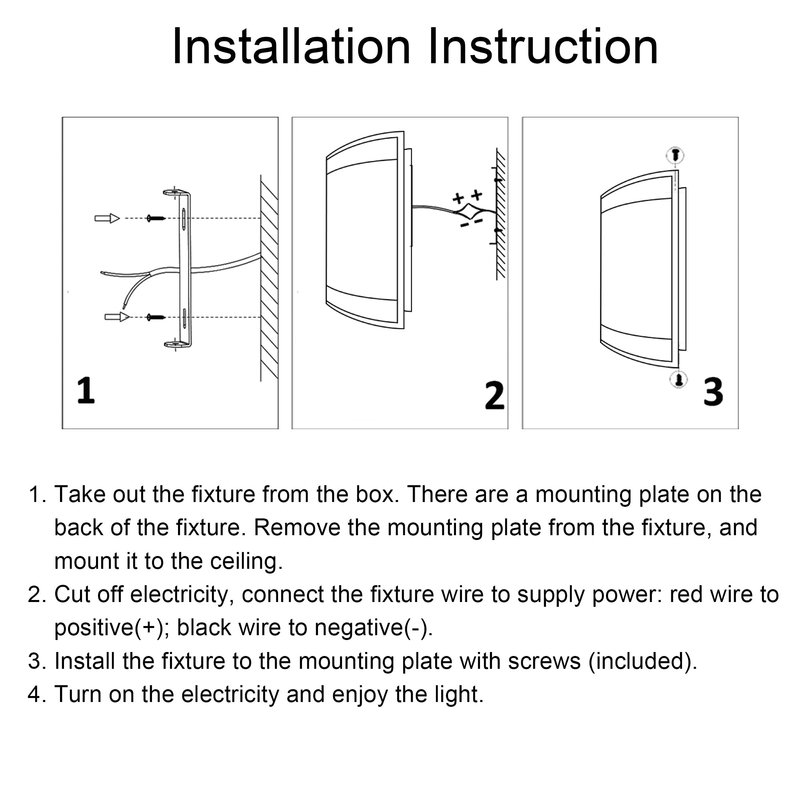 Installation Instruction

1

+ +
- -
2

3

1. Take out the fixture from the box. There are a mounting plate on the back of the fixture. Remove the mounting plate from the fixture, and mount it to the ceiling.
2. Cut off electricity, connect the fixture wire to supply power: red wire to positive(+); black wire to negative(-).
3. Install the fixture to the mounting plate with screws (included).
4. Turn on the electricity and enjoy the light.