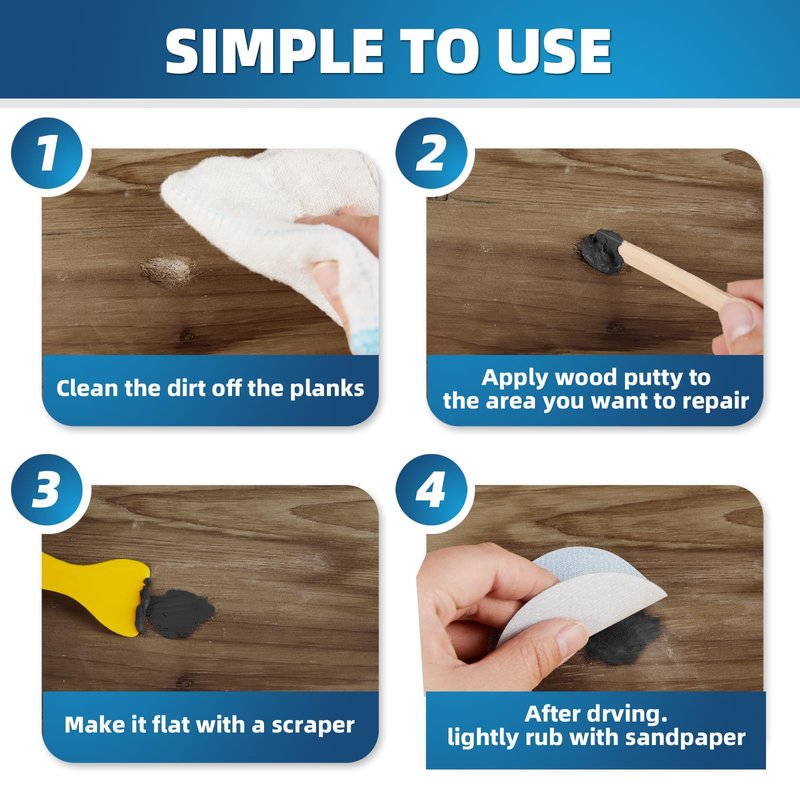 SIMPLE TO USE

1

Clean the dirt off the planks

2

Apply wood putty to the area you want to repair

3

Make it flat with a scraper

4

After drving. lightly rub with sandpaper