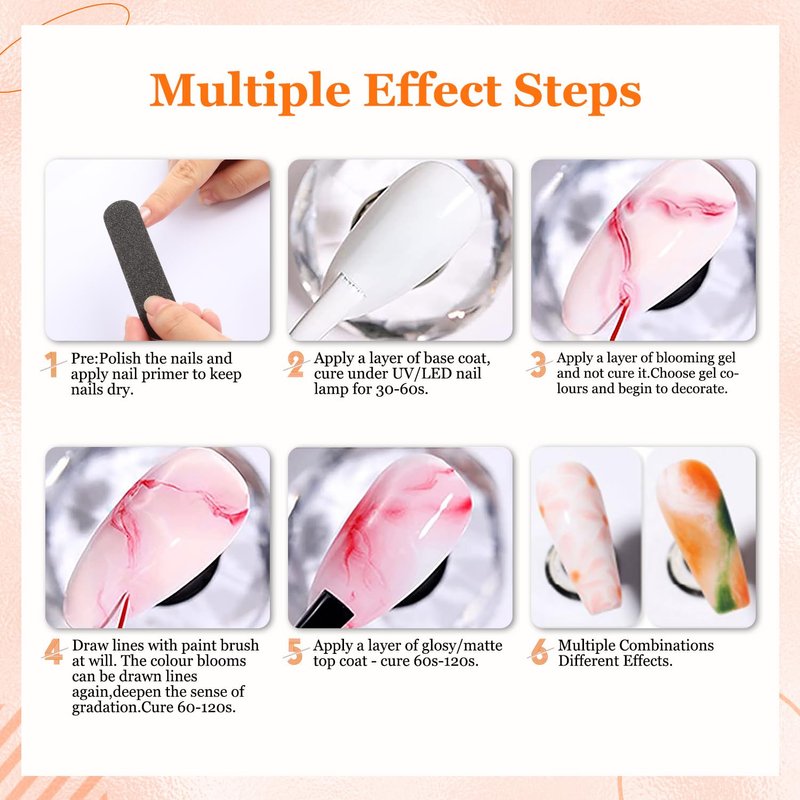 Multiple Effect Steps

1 Pre:Polish the nails and apply nail primer to keep nails dry.

2 Apply a layer of base coat, cure under UV/LED nail lamp for 30-60s.

3 Apply a layer of blooming gel and not cure it.Choose gel colours and begin to decorate.

4 Draw lines with paint brush at will. The colour blooms can be drawn lines again,deepen the sense of gradation.Cure 60-120s.

5 Apply a layer of glosy/matte top coat - cure 60s-120s.

6 Multiple Combinations Different Effects.