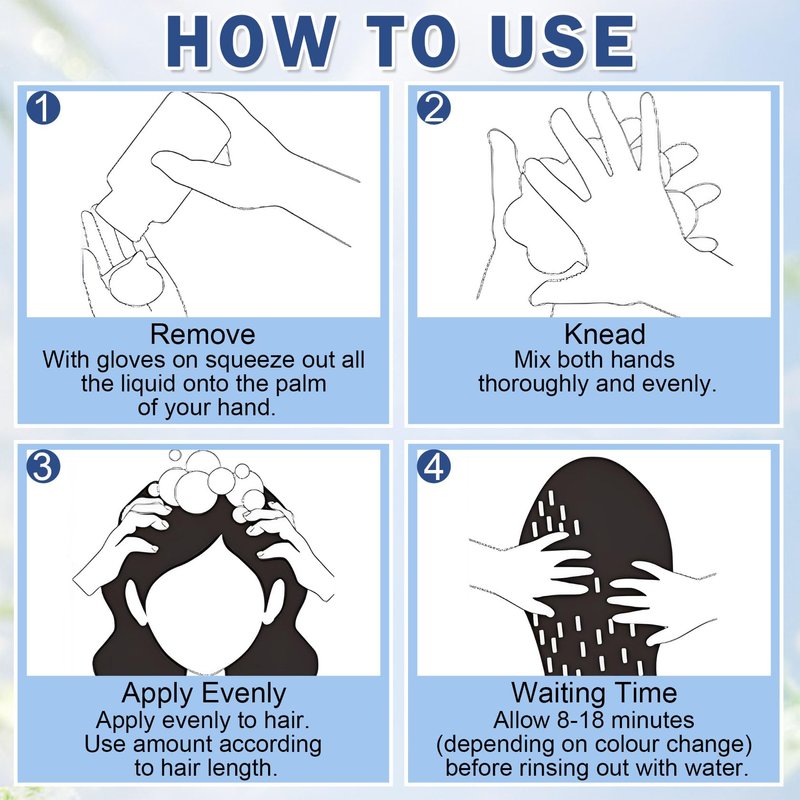 HOW TO USE

1

Remove
With gloves on squeeze out all the liquid onto the palm of your hand.

2

Knead
Mix both hands thoroughly and evenly.

3

Apply Evenly
Apply evenly to hair. Use amount according to hair length.

4

Waiting Time
Allow 8-18 minutes (depending on colour change) before rinsing out with water.