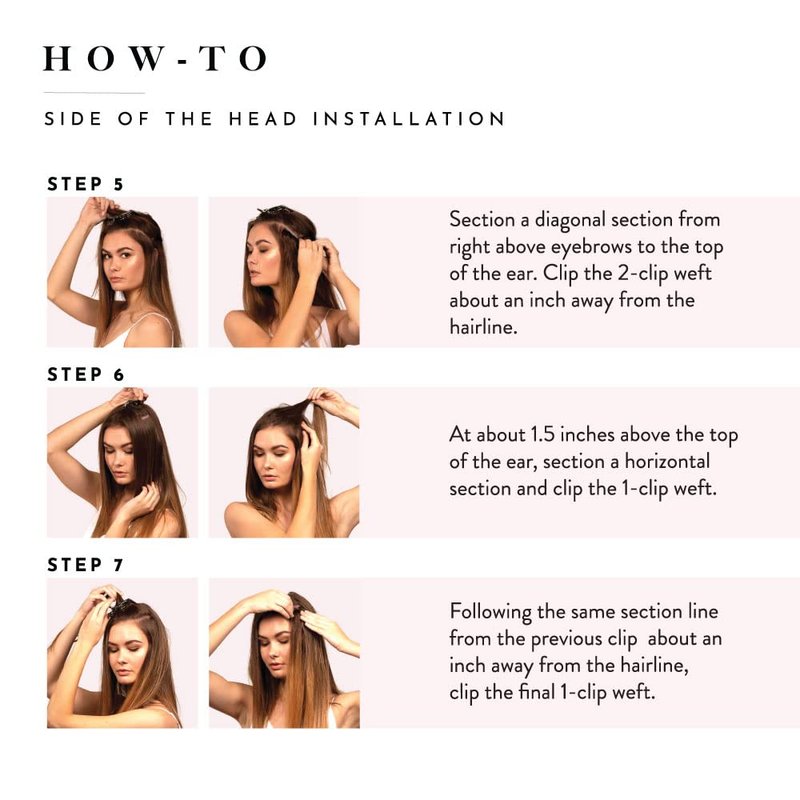 HOW-TO

SIDE OF THE HEAD INSTALLATION

STEP 5

Section a diagonal section from right above eyebrows to the top of the ear. Clip the 2-clip weft about an inch away from the hairline.

STEP 6

At about 1.5 inches above the top of the ear, section a horizontal section and clip the 1-clip weft.

STEP 7

Following the same section line from the previous clip about an inch away from the hairline, clip the final 1-clip weft.