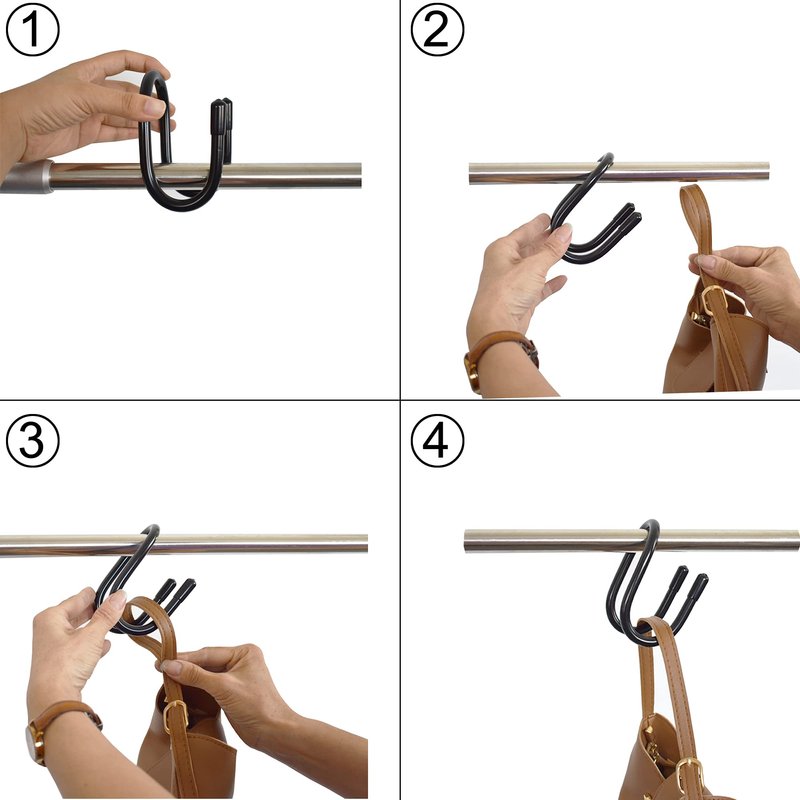 ①
②
③
④