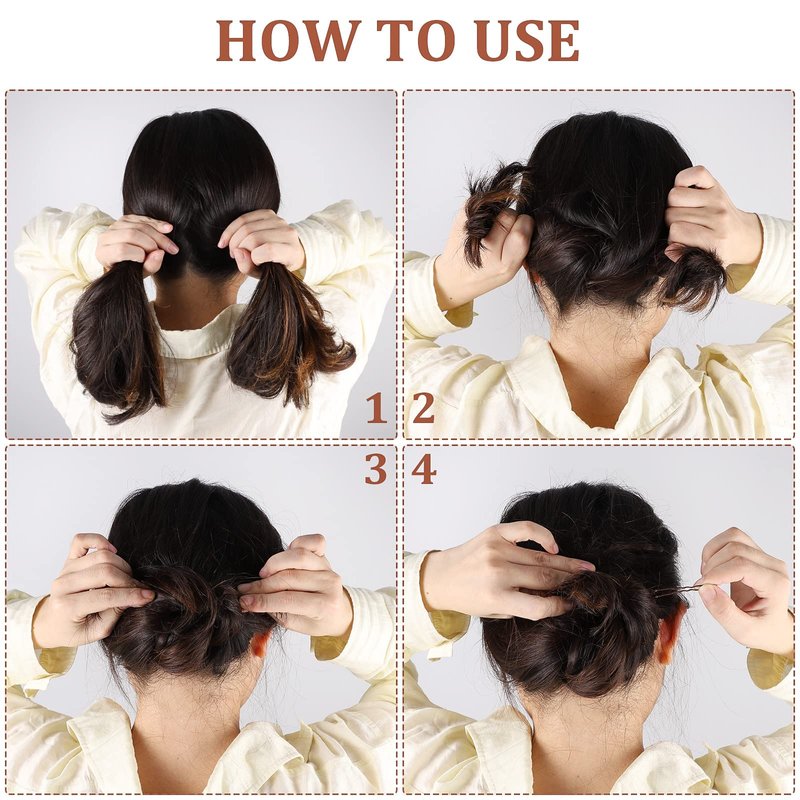 HOW TO USE

1

2

3

4