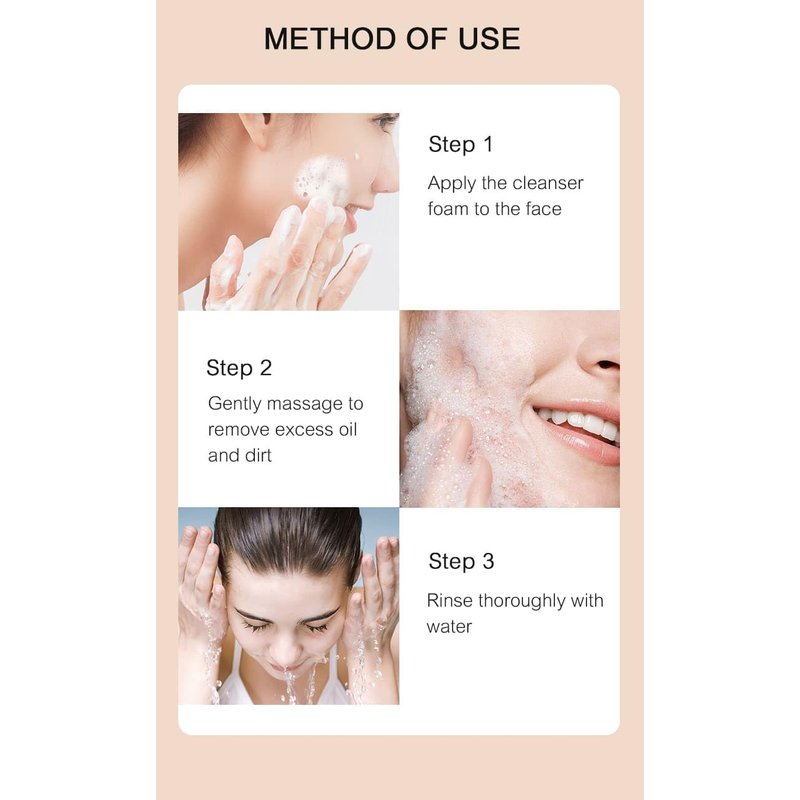 METHOD OF USE

Step 1

Apply the cleanser foam to the face

Step 2

Gently massage to remove excess oil and dirt

Step 3

Rinse thoroughly with water